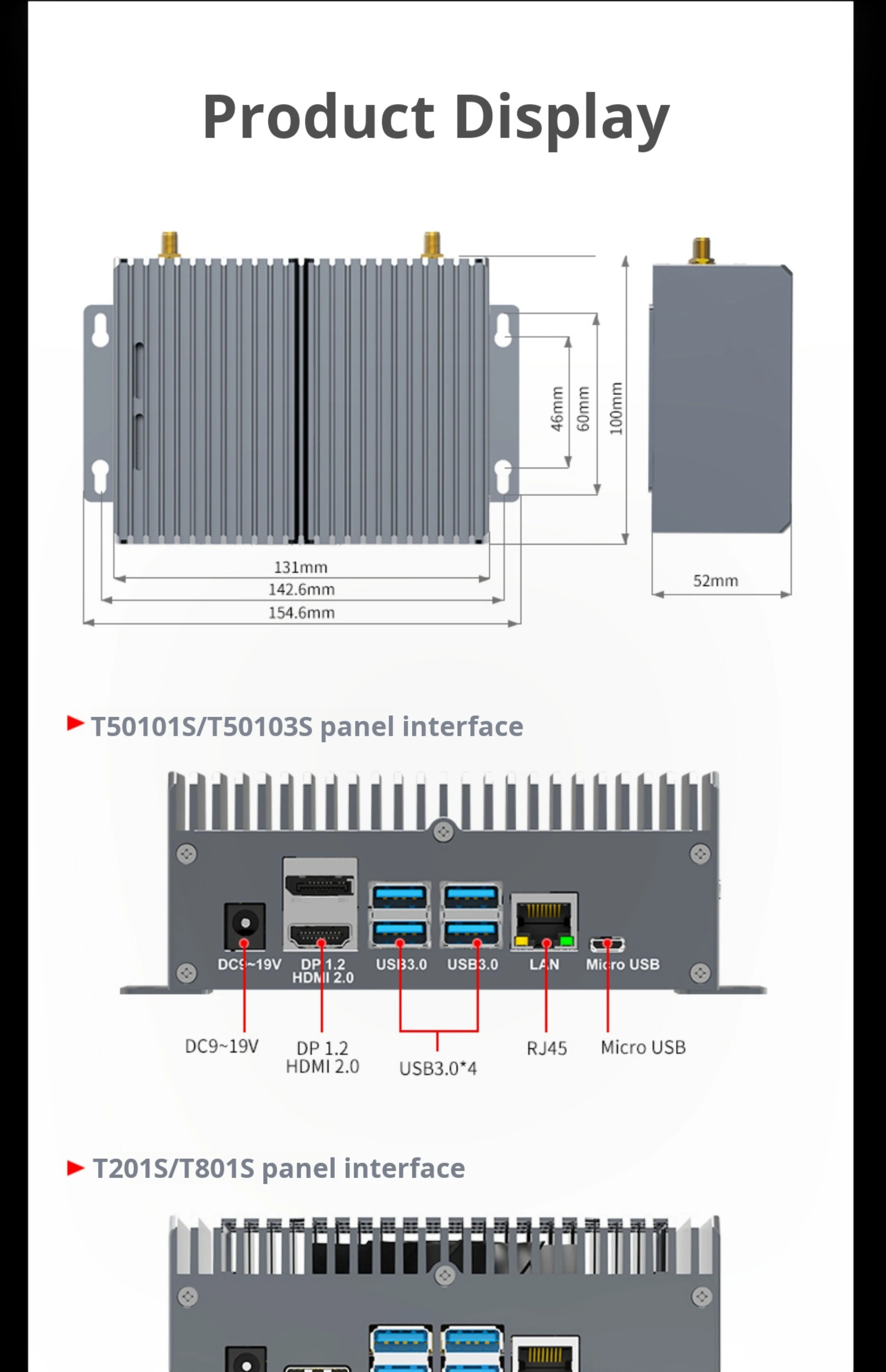 Product Display

46mm
60mm
100mm
131mm
142.6mm
154.6mm
52mm

T50101S/T50103S panel interface

DC9~19V
DP 1.2
HDMI 2.0
USB3.0
USB3.0
LAN
Micro USB

DC9~19V
DP 1.2
HDMI 2.0
USB3.0*4
RJ45
Micro USB

T201S/T801S panel interface