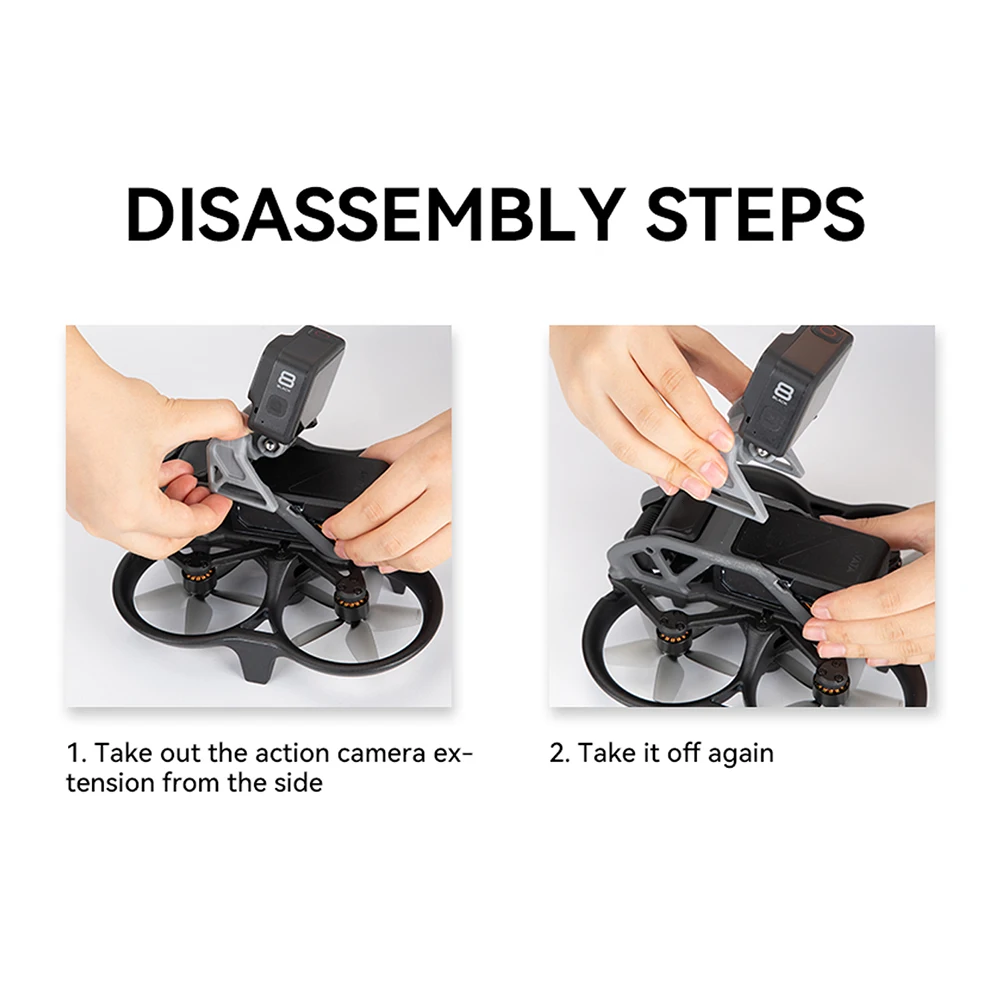 DISASSEMBLY STEPS

1. Take out the action camera extension from the side

2. Take it off again