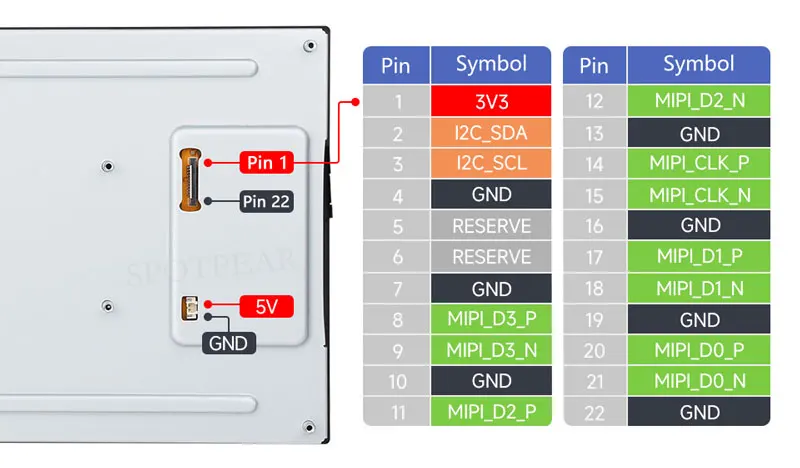 Pin 1
Pin 22
SPOTPEAR
5V
GND

| Pin | Symbol |
|---|---|
| 1 | 3V3 |
| 2 | I2C_SDA |
| 3 | I2C_SCL |
| 4 | GND |
| 5 | RESERVE |
| 6 | RESERVE |
| 7 | GND |
| 8 | MIPI_D3_P |
| 9 | MIPI_D3_N |
| 10 | GND |
| 11 | MIPI_D2_P |

| Pin | Symbol |
|---|---|
| 12 | MIPI_D2_N |
| 13 | GND |
| 14 | MIPI_CLK_P |
| 15 | MIPI_CLK_N |
| 16 | GND |
| 17 | MIPI_D1_P |
| 18 | MIPI_D1_N |
| 19 | GND |
| 20 | MIPI_D0_P |
| 21 | MIPI_D0_N |
| 22 | GND |