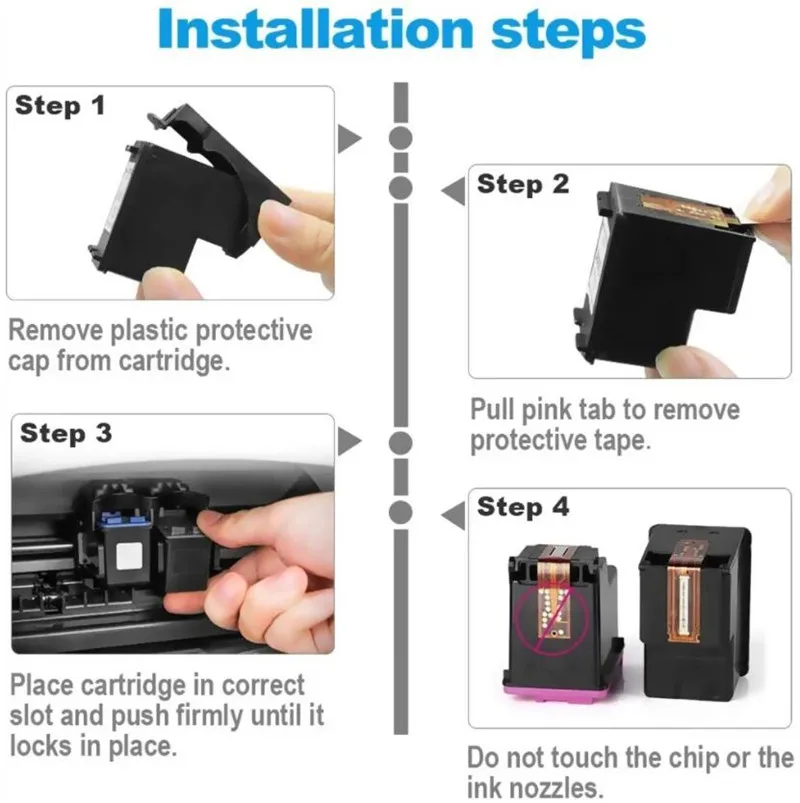 Installation steps

Step 1

Remove plastic protective cap from cartridge.

Step 2

Pull pink tab to remove protective tape.

Step 3

Place cartridge in correct slot and push firmly until it locks in place.

Step 4

Do not touch the chip or the ink nozzles.