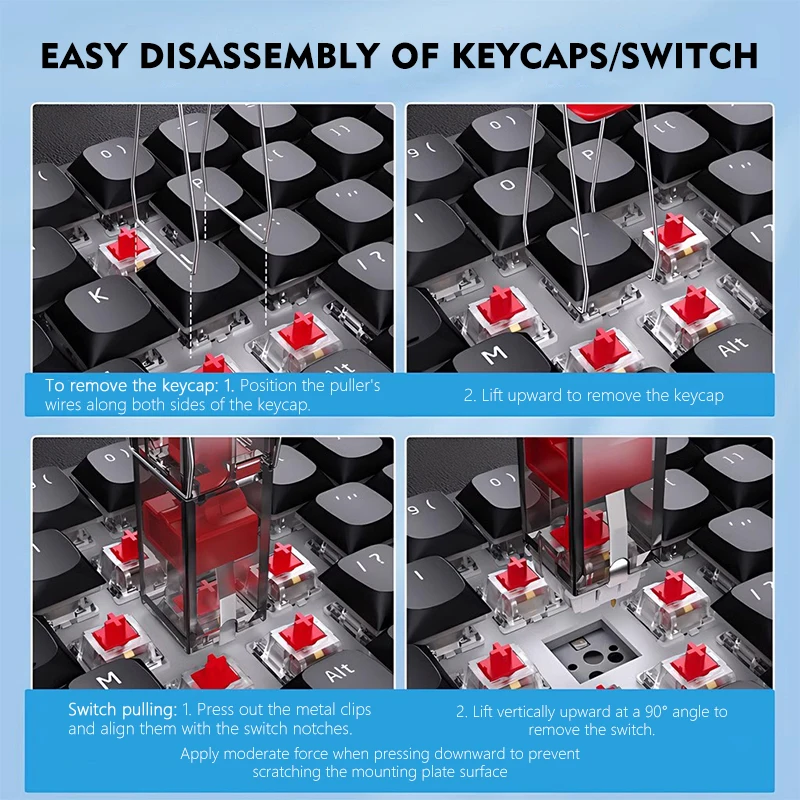 EASY DISASSEMBLY OF KEYCAPS/SWITCH

To remove the keycap: 1. Position the puller's wires along both sides of the keycap.

2. Lift upward to remove the keycap

Switch pulling: 1. Press out the metal clips and align them with the switch notches.

2. Lift vertically upward at a 90° angle to remove the switch.

Apply moderate force when pressing downward to prevent scratching the mounting plate surface