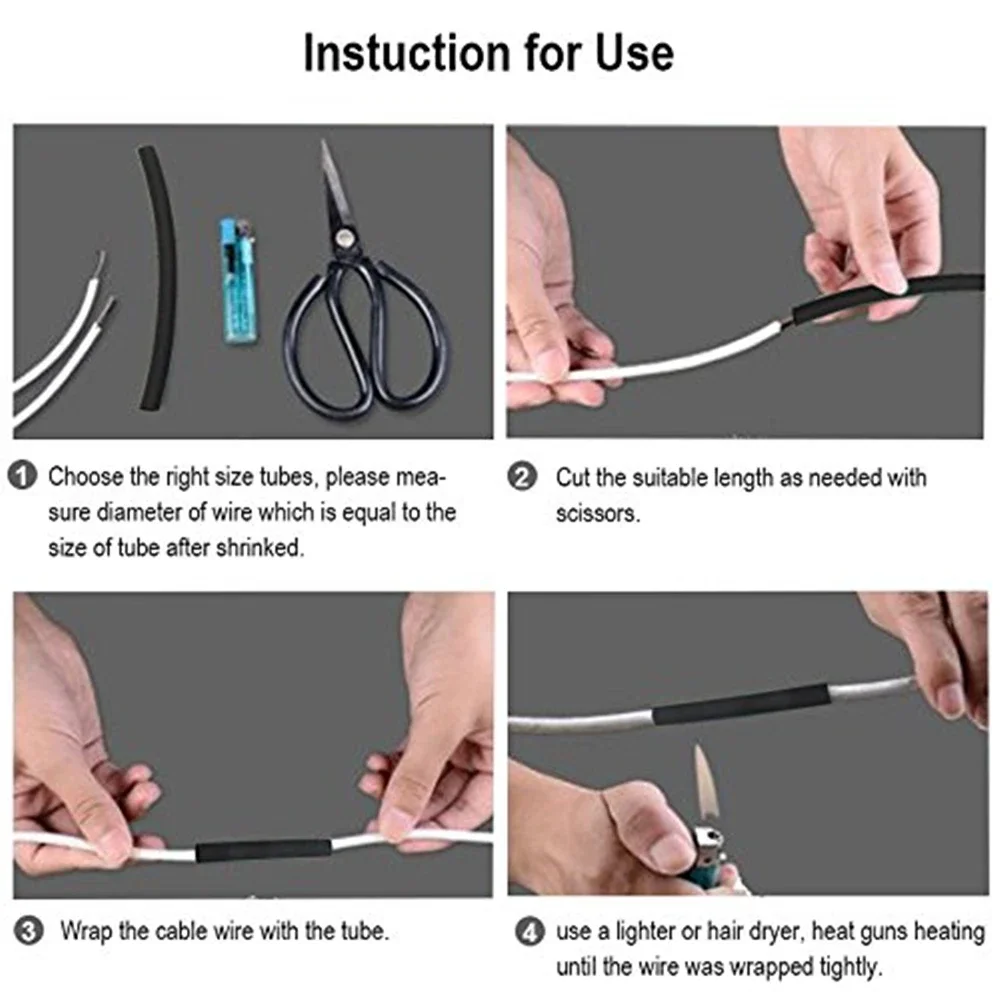 Instuction for Use

1 Choose the right size tubes, please measure diameter of wire which is equal to the size of tube after shrinked.

2 Cut the suitable length as needed with scissors.

3 Wrap the cable wire with the tube.

4 use a lighter or hair dryer, heat guns heating until the wire was wrapped tightly.