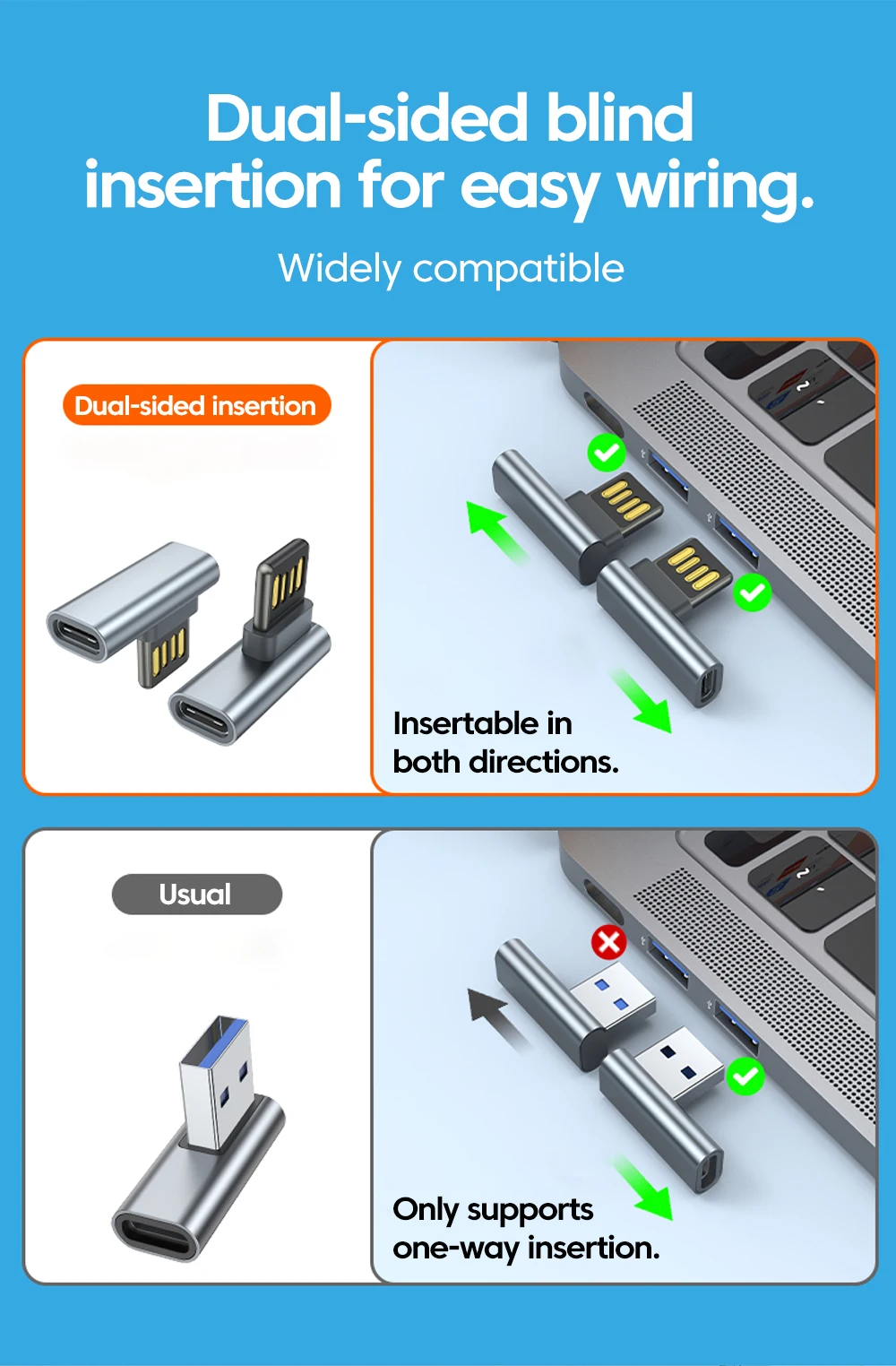 Dual-sided blind insertion for easy wiring.

Widely compatible

Dual-sided insertion

Insertable in both directions.

Usual

Only supports one-way insertion.