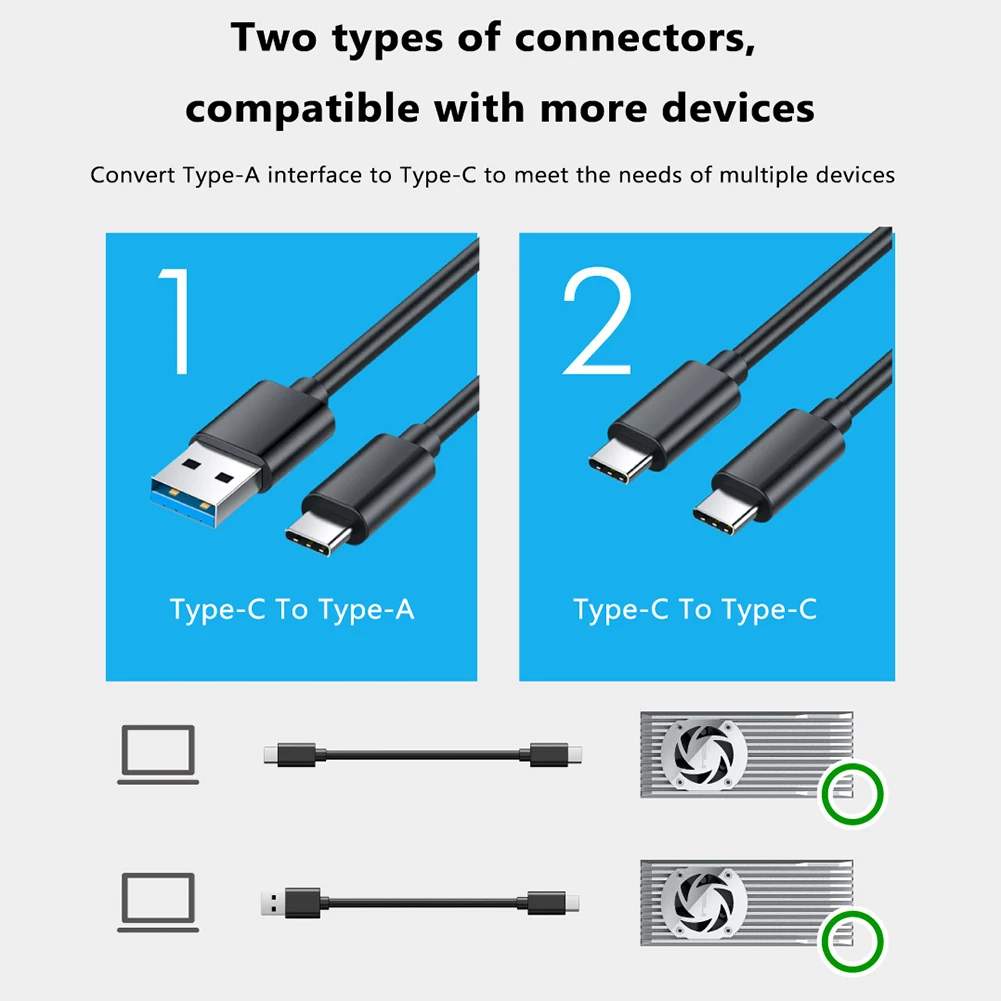 Two types of connectors, compatible with more devices

Convert Type-A interface to Type-C to meet the needs of multiple devices

1

Type-C To Type-A

2

Type-C To Type-C