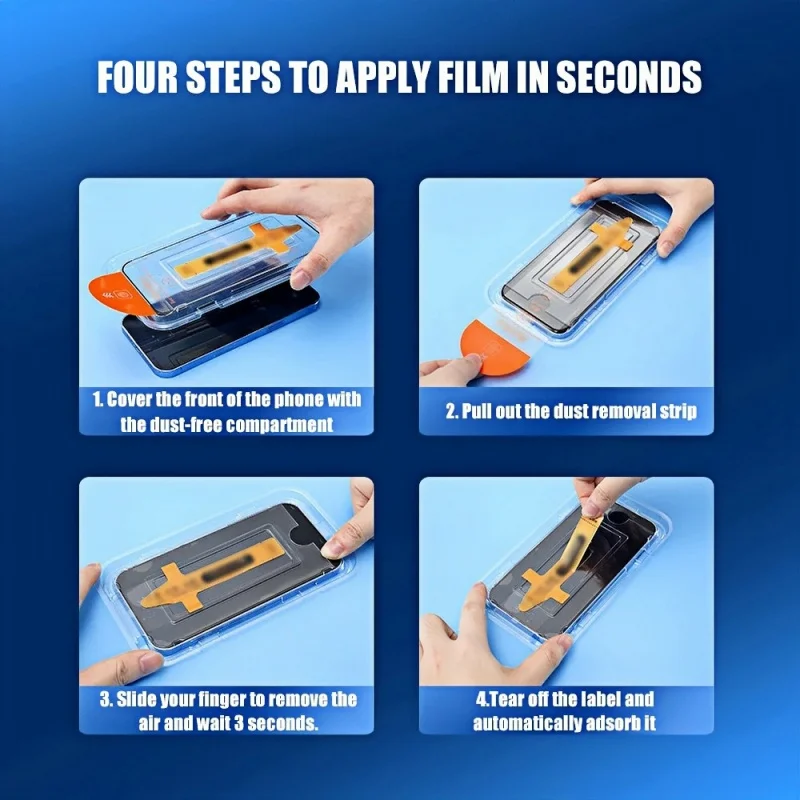 FOUR STEPS TO APPLY FILM IN SECONDS

1. Cover the front of the phone with the dust-free compartment

2. Pull out the dust removal strip

3. Slide your finger to remove the air and wait 3 seconds.

4.Tear off the label and automatically adsorb it