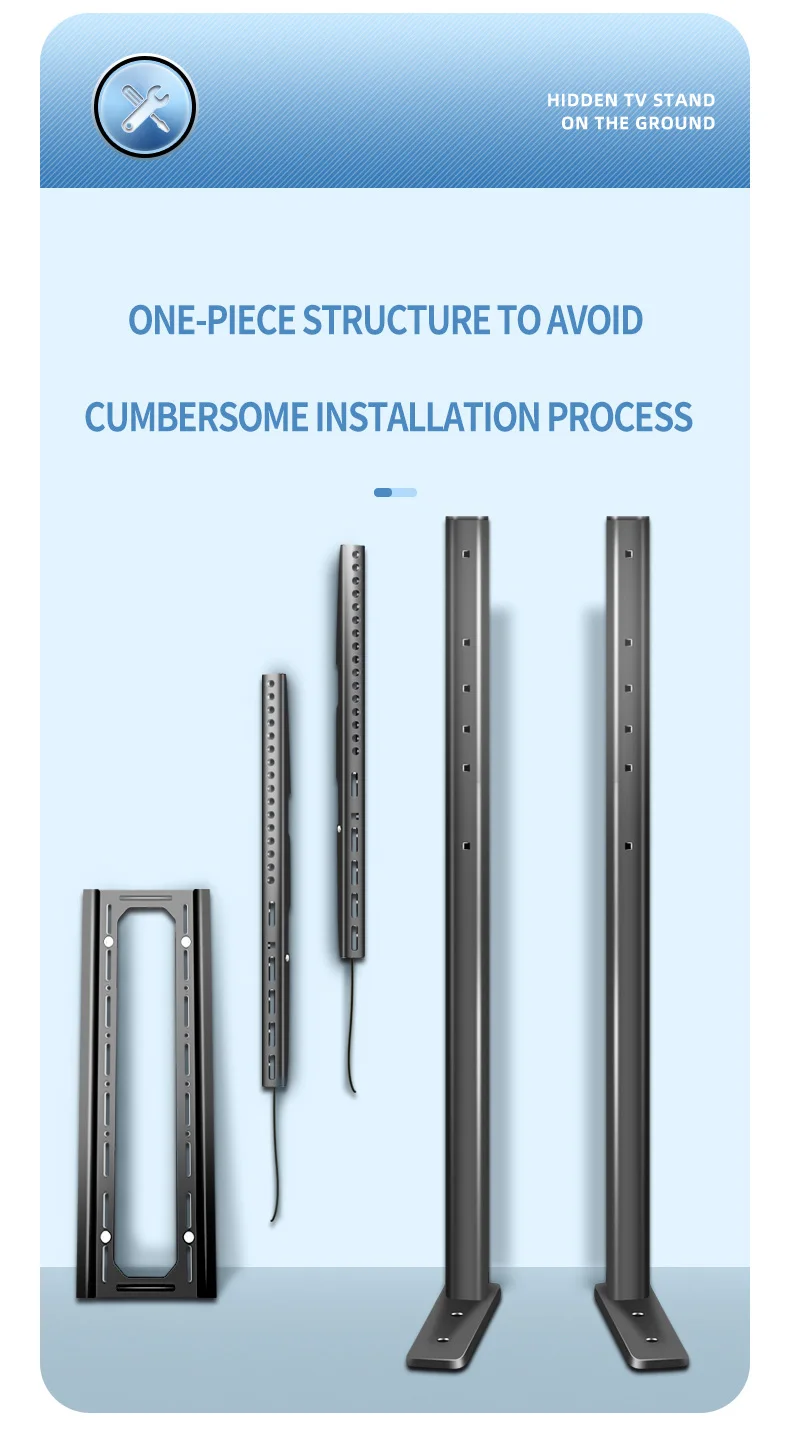 HIDDEN TV STAND
ON THE GROUND

ONE-PIECE STRUCTURE TO AVOID

CUMBERSOME INSTALLATION PROCESS