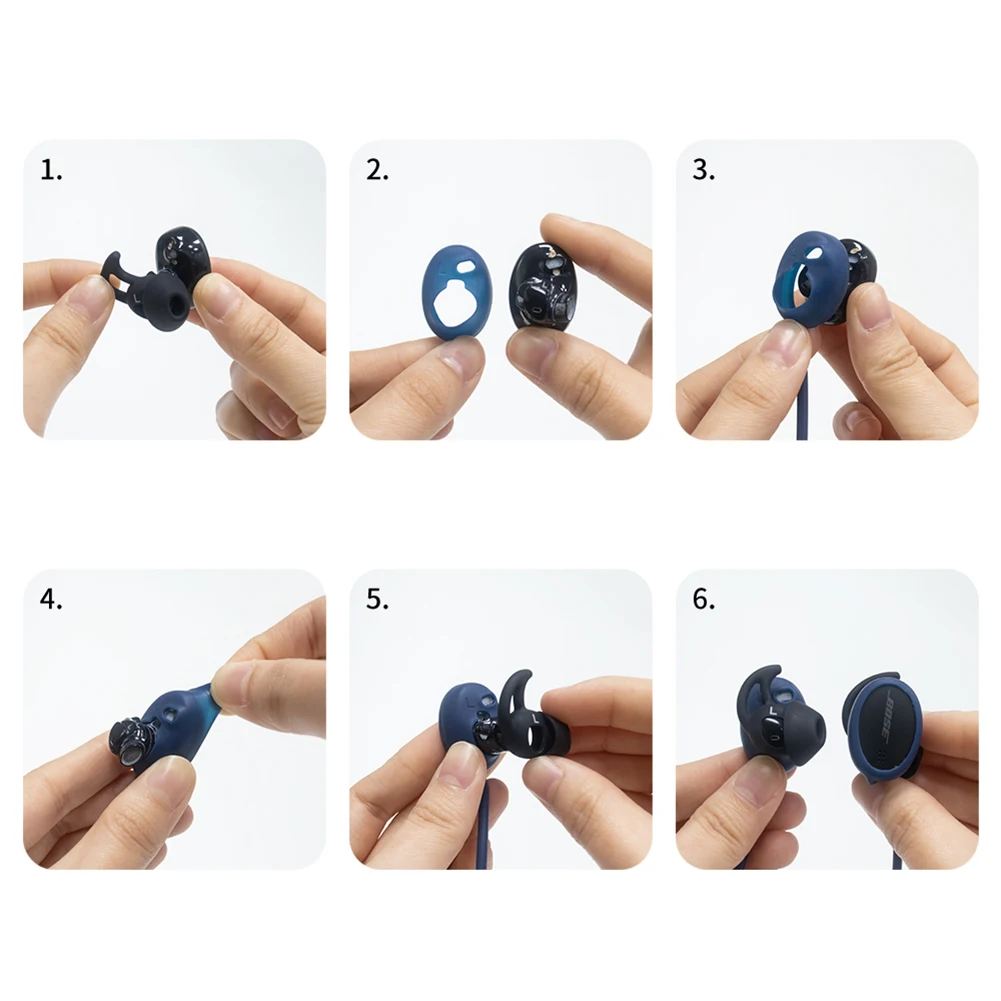 1.

2.

3.

4.

5.

6.

BOSE