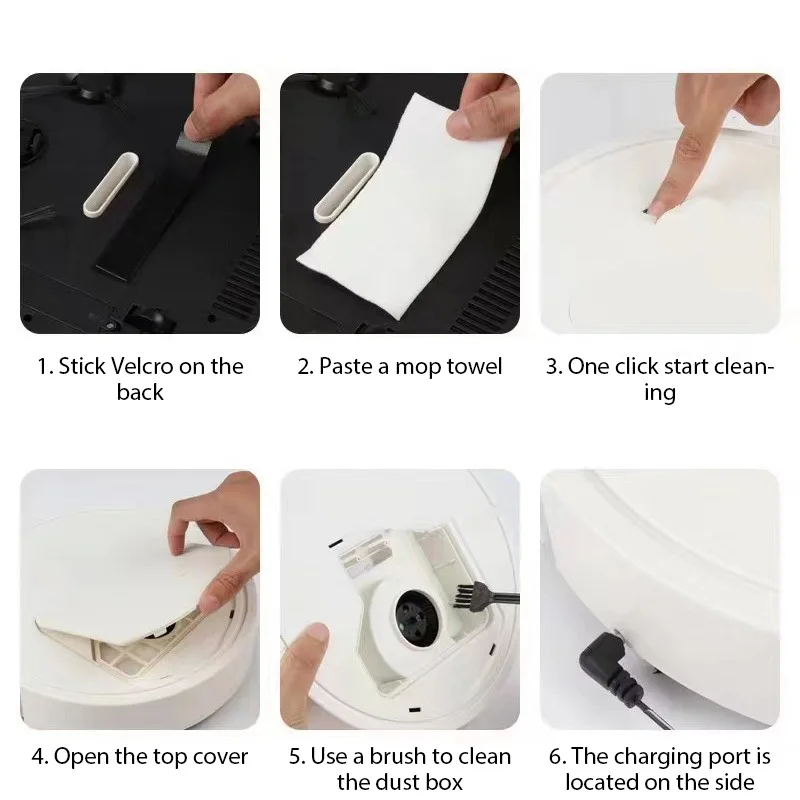 1. Stick Velcro on the back

2. Paste a mop towel

3. One click start cleaning

4. Open the top cover

5. Use a brush to clean the dust box

6. The charging port is located on the side