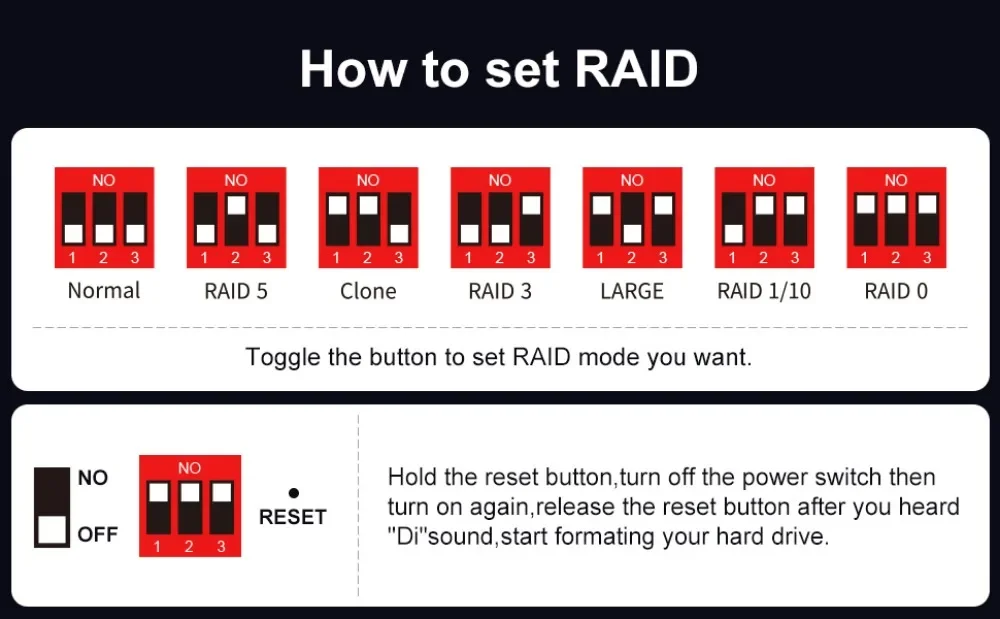 How to set RAID

NO
1 2 3
Normal

NO
1 2 3
RAID 5

NO
1 2 3
Clone

NO
1 2 3
RAID 3

NO
1 2 3
LARGE

NO
1 2 3
RAID 1/10

NO
1 2 3
RAID 0

Toggle the button to set RAID mode you want.

NO
OFF

NO
1 2 3

RESET

Hold the reset button,turn off the power switch then turn on again,release the reset button after you heard "Di"sound,start formating your hard drive.