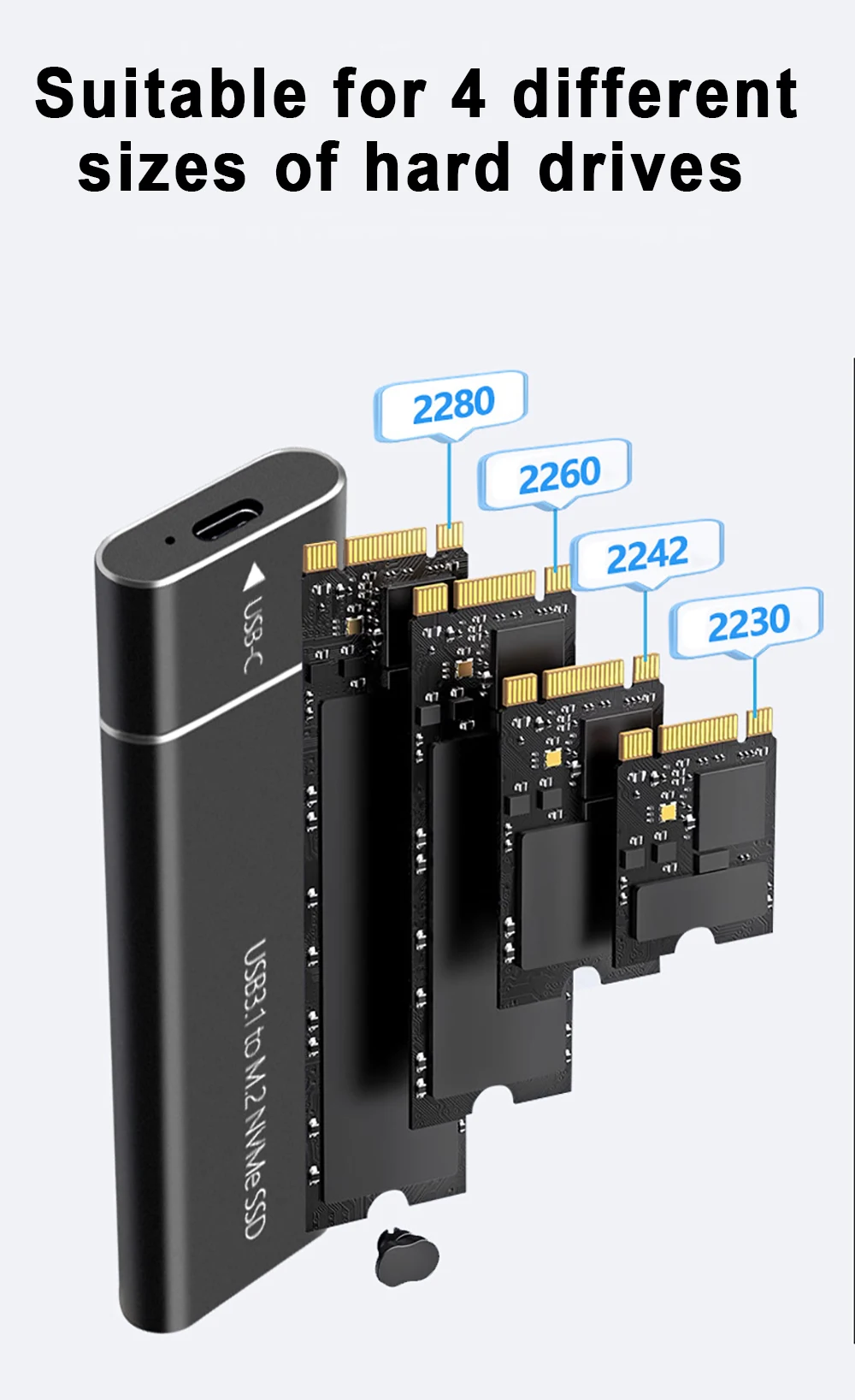 Suitable for 4 different sizes of hard drives

2280

2260

2242

2230

USB-C

USB3.1 to M.2 NVMe SSD