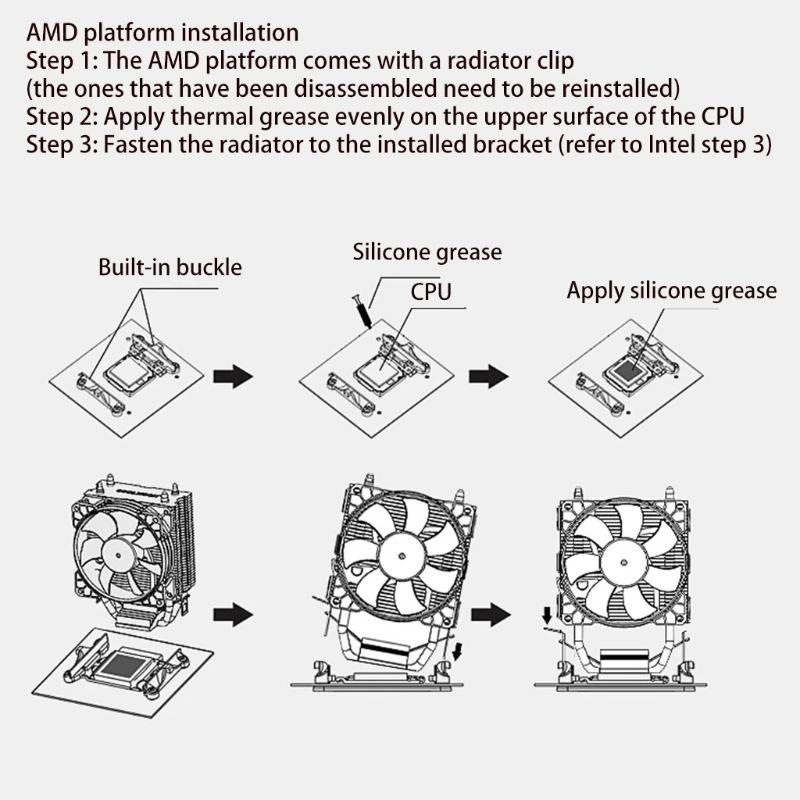 AMD platform installation
Step 1: The AMD platform comes with a radiator clip
(the ones that have been disassembled need to be reinstalled)
Step 2: Apply thermal grease evenly on the upper surface of the CPU
Step 3: Fasten the radiator to the installed bracket (refer to Intel step 3)

Built-in buckle

Silicone grease

CPU

Apply silicone grease