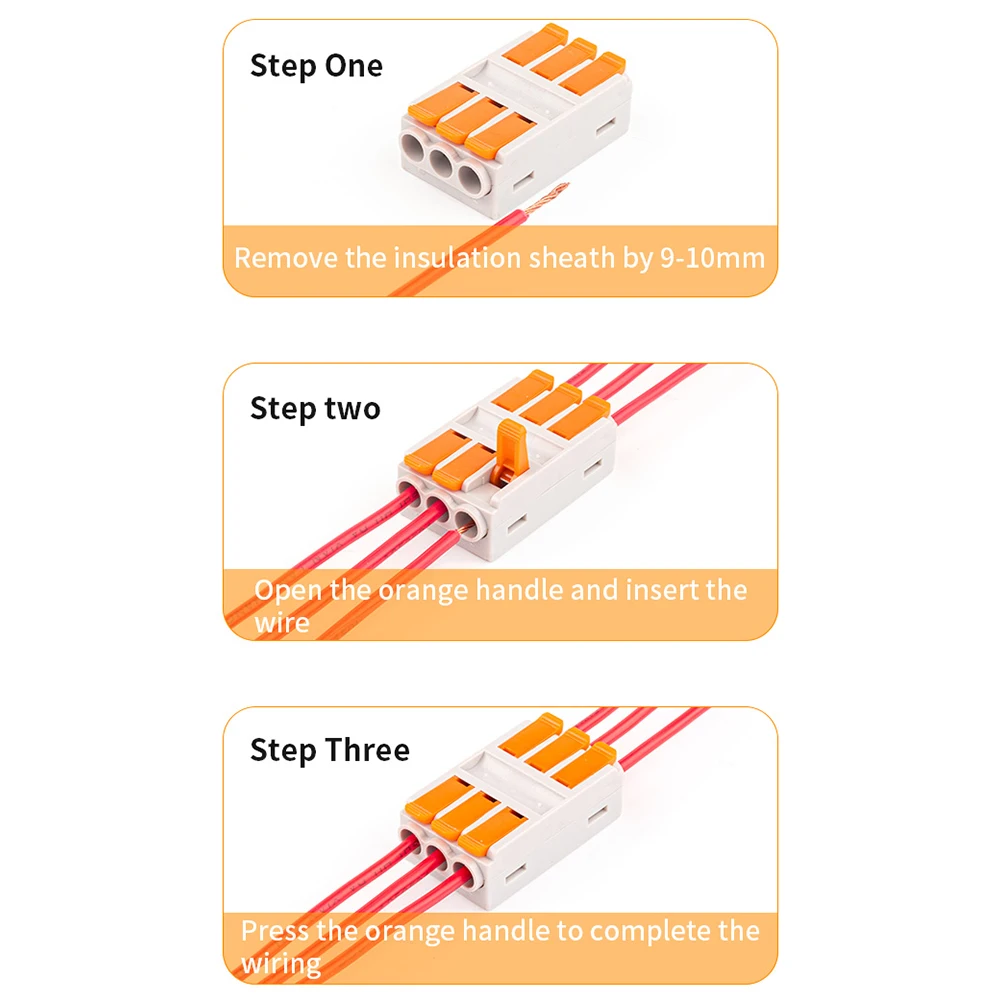 Step One

Remove the insulation sheath by 9-10mm

Step two

Open the orange handle and insert the wire

Step Three

Press the orange handle to complete the wiring