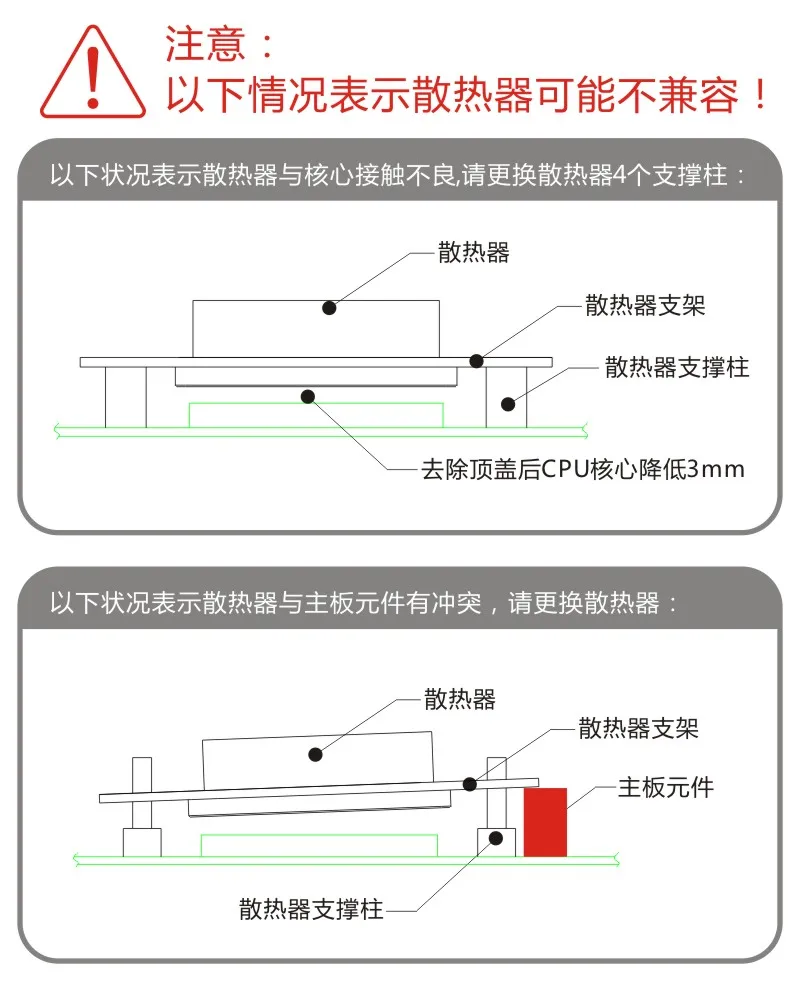 注意：
以下情况表示散热器可能不兼容！

以下状况表示散热器与核心接触不良,请更换散热器4个支撑柱：

散热器
散热器支架
散热器支撑柱
去除顶盖后CPU核心降低3mm

以下状况表示散热器与主板元件有冲突，请更换散热器：

散热器
散热器支架
主板元件
散热器支撑柱