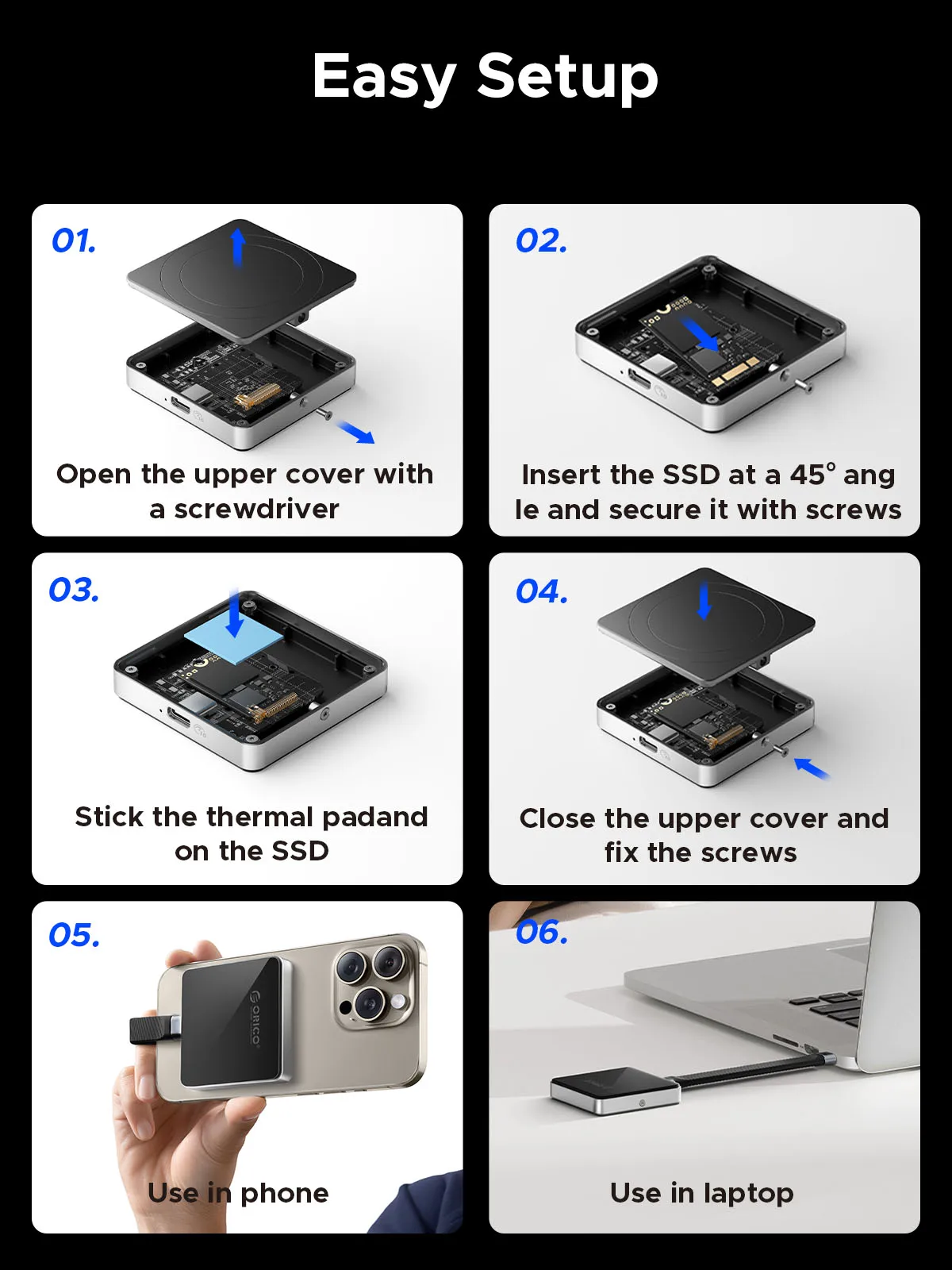 Easy Setup

01.

Open the upper cover with a screwdriver

02.

Insert the SSD at a 45° ang le and secure it with screws

03.

Stick the thermal padand on the SSD

04.

Close the upper cover and fix the screws

05.

ORICO

Use in phone

06.

Use in laptop