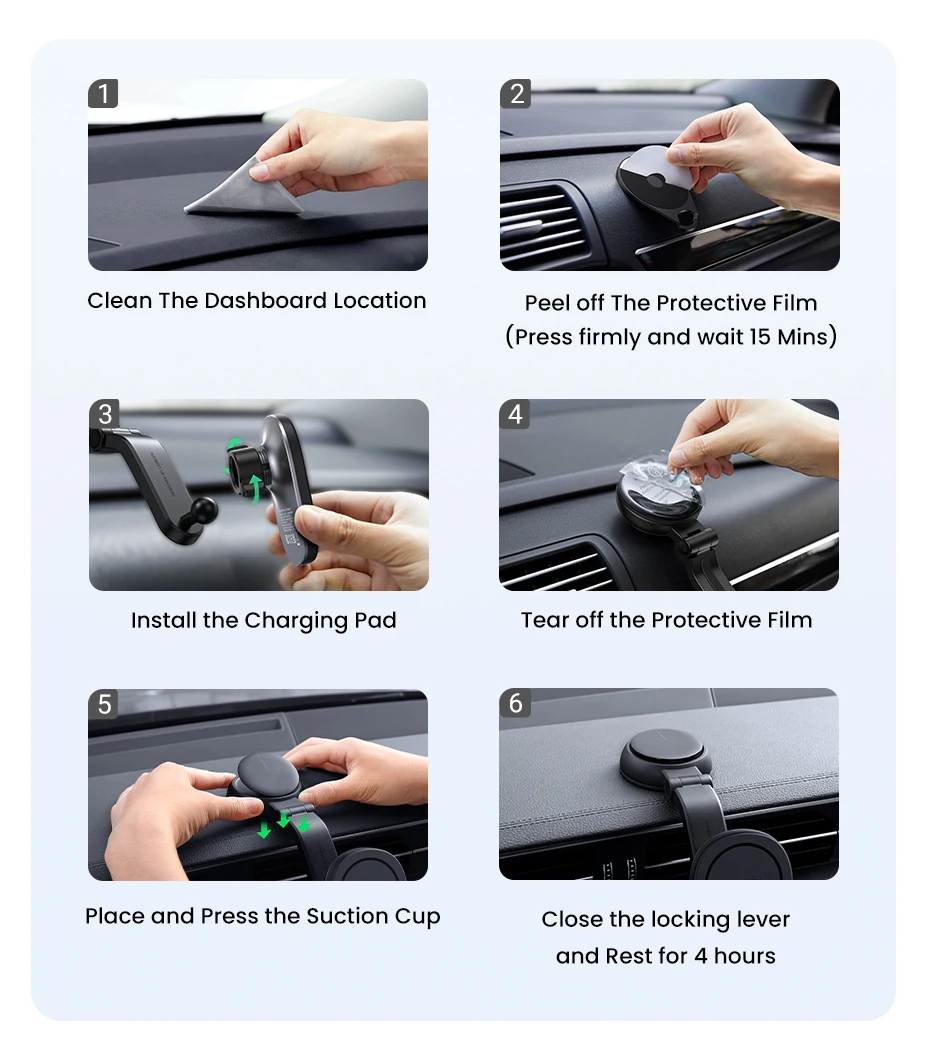 1

Clean The Dashboard Location

2

Peel off The Protective Film
(Press firmly and wait 15 Mins)

3

Install the Charging Pad

4

Tear off the Protective Film

5

Place and Press the Suction Cup

6

Close the locking lever
and Rest for 4 hours