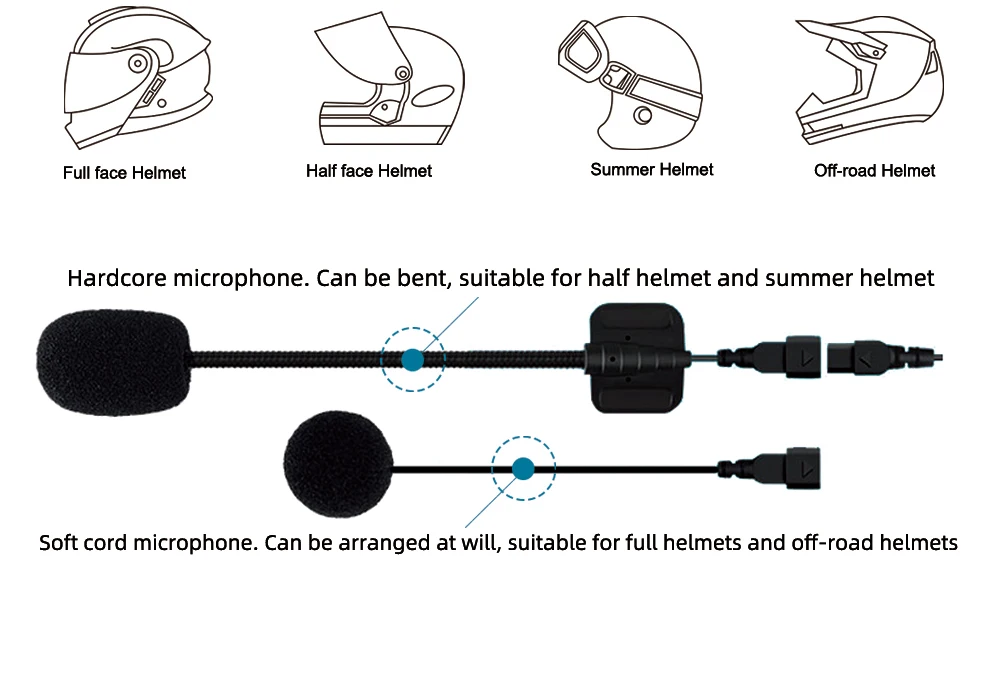 Full face Helmet

Half face Helmet

Summer Helmet

Off-road Helmet

Hardcore microphone. Can be bent, suitable for half helmet and summer helmet

Soft cord microphone. Can be arranged at will, suitable for full helmets and off-road helmets