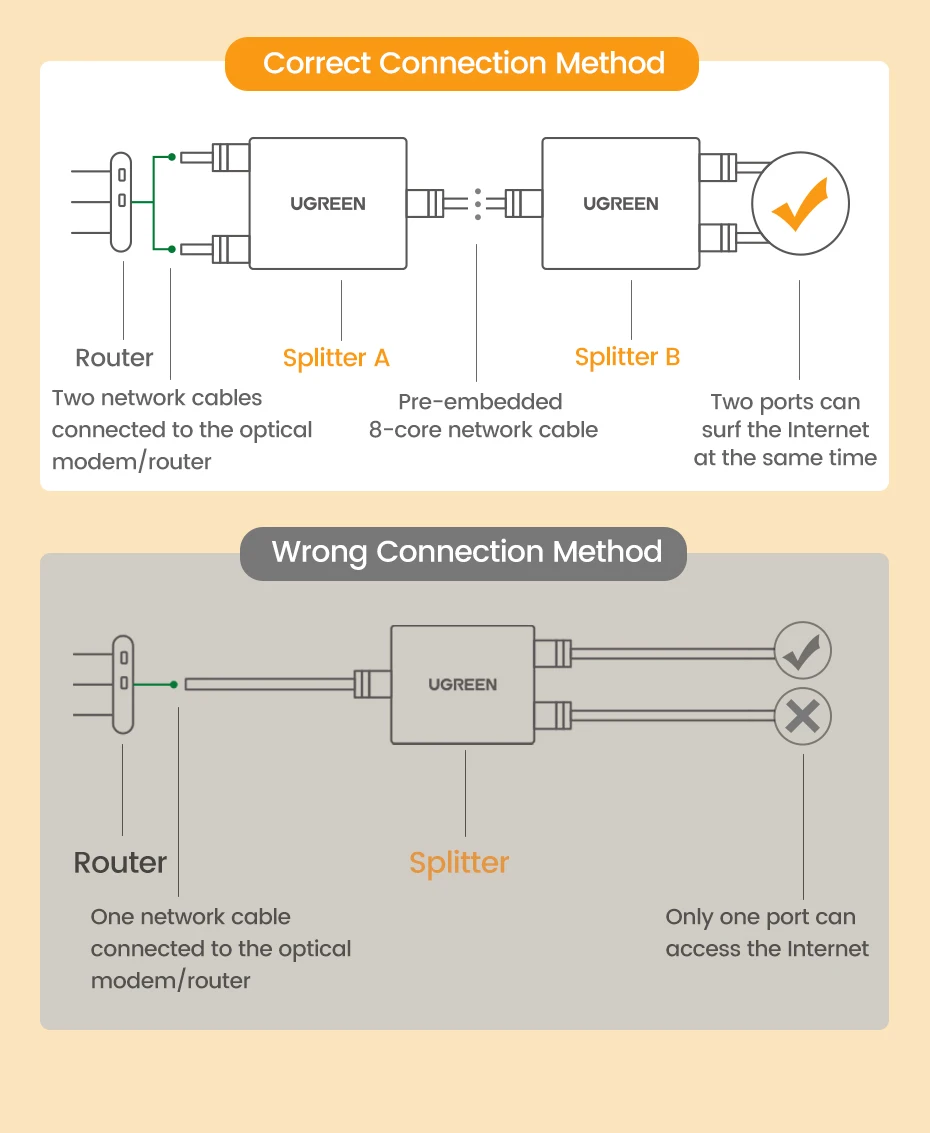 Correct Connection Method

UGREEN

UGREEN

Router

Two network cables connected to the optical modem/router

Splitter A

Pre-embedded 8-core network cable

Splitter B

Two ports can surf the Internet at the same time

Wrong Connection Method

UGREEN

Router

One network cable connected to the optical modem/router

Splitter

Only one port can access the Internet