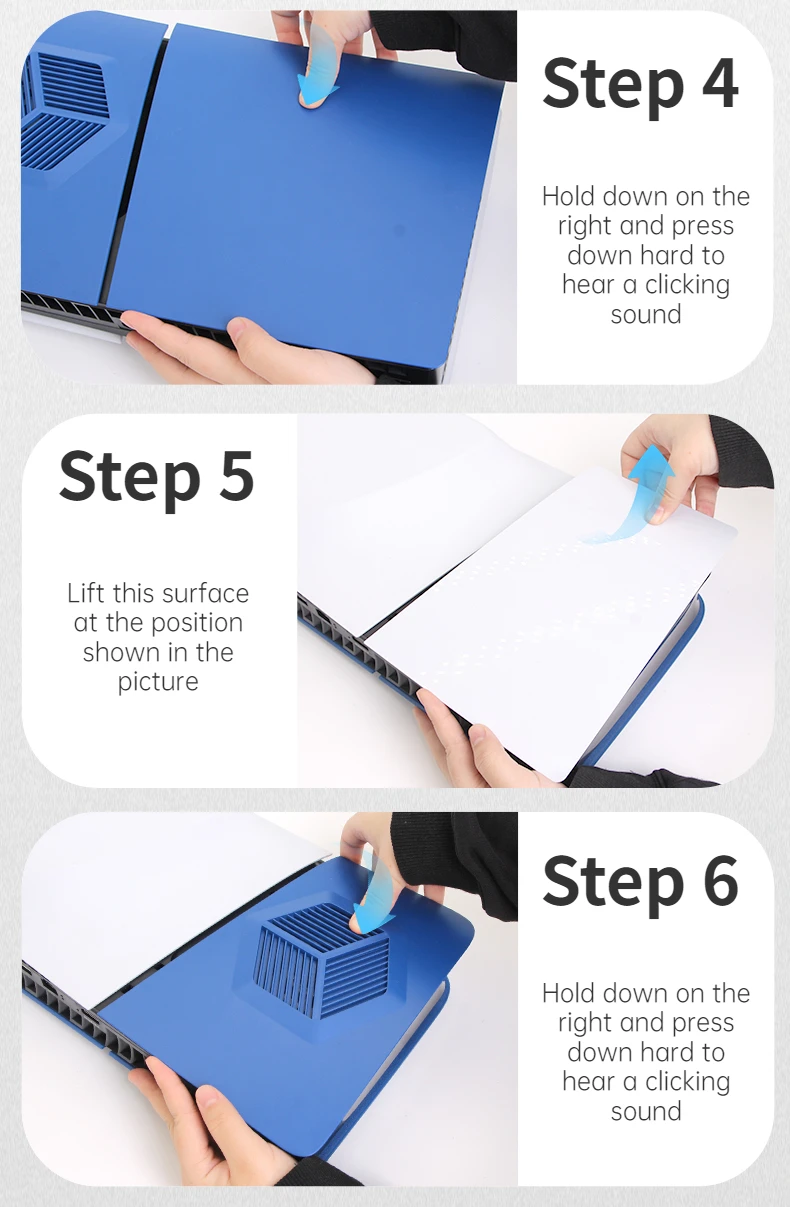 Step 4

Hold down on the right and press down hard to hear a clicking sound

Step 5

Lift this surface at the position shown in the picture

Step 6

Hold down on the right and press down hard to hear a clicking sound