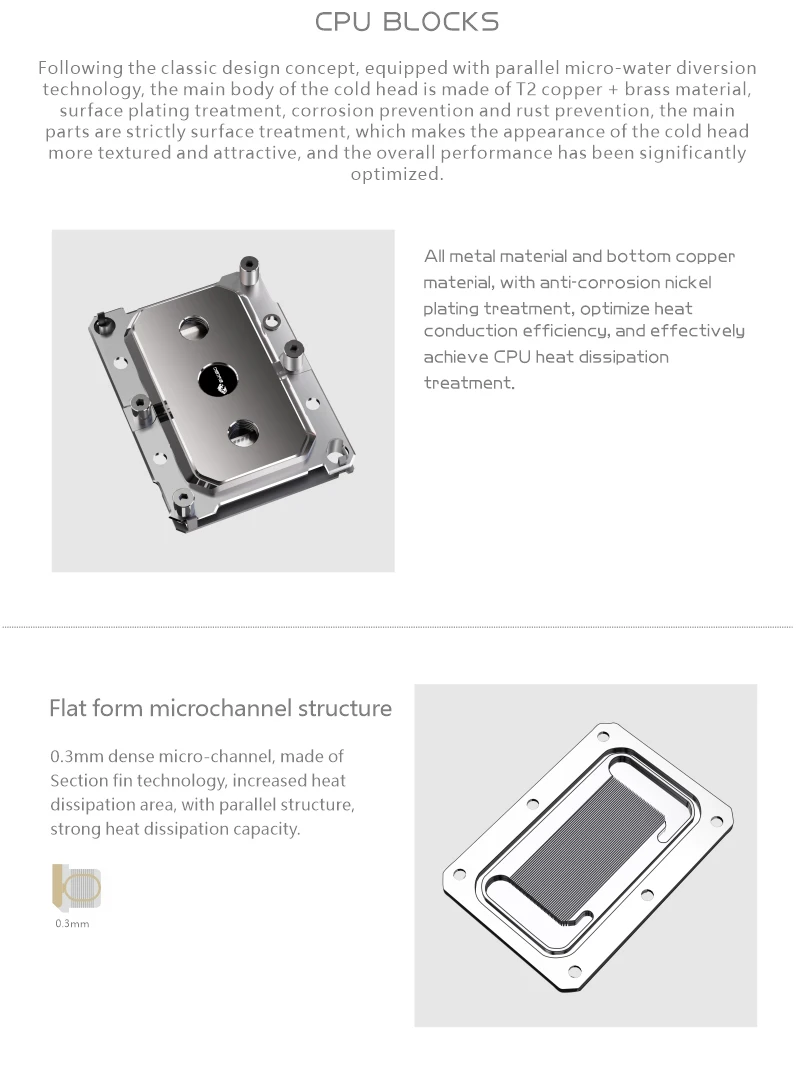 CPU BLOCKS

Following the classic design concept, equipped with parallel micro-water diversion technology, the main body of the cold head is made of T2 copper + brass material, surface plating treatment, corrosion prevention and rust prevention, the main parts are strictly surface treatment, which makes the appearance of the cold head more textured and attractive, and the overall performance has been significantly optimized.

All metal material and bottom copper material, with anti-corrosion nickel plating treatment, optimize heat conduction efficiency, and effectively achieve CPU heat dissipation treatment.

Flat form microchannel structure

0.3mm dense micro-channel, made of Section fin technology, increased heat dissipation area, with parallel structure, strong heat dissipation capacity.

0.3mm