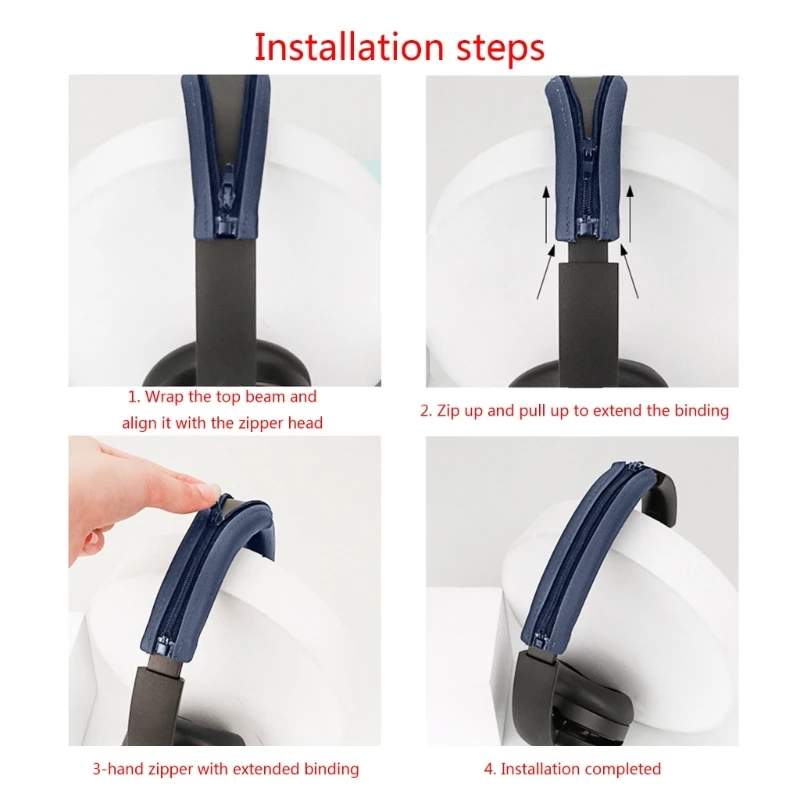 Installation steps

1. Wrap the top beam and align it with the zipper head

2. Zip up and pull up to extend the binding

3-hand zipper with extended binding

4. Installation completed