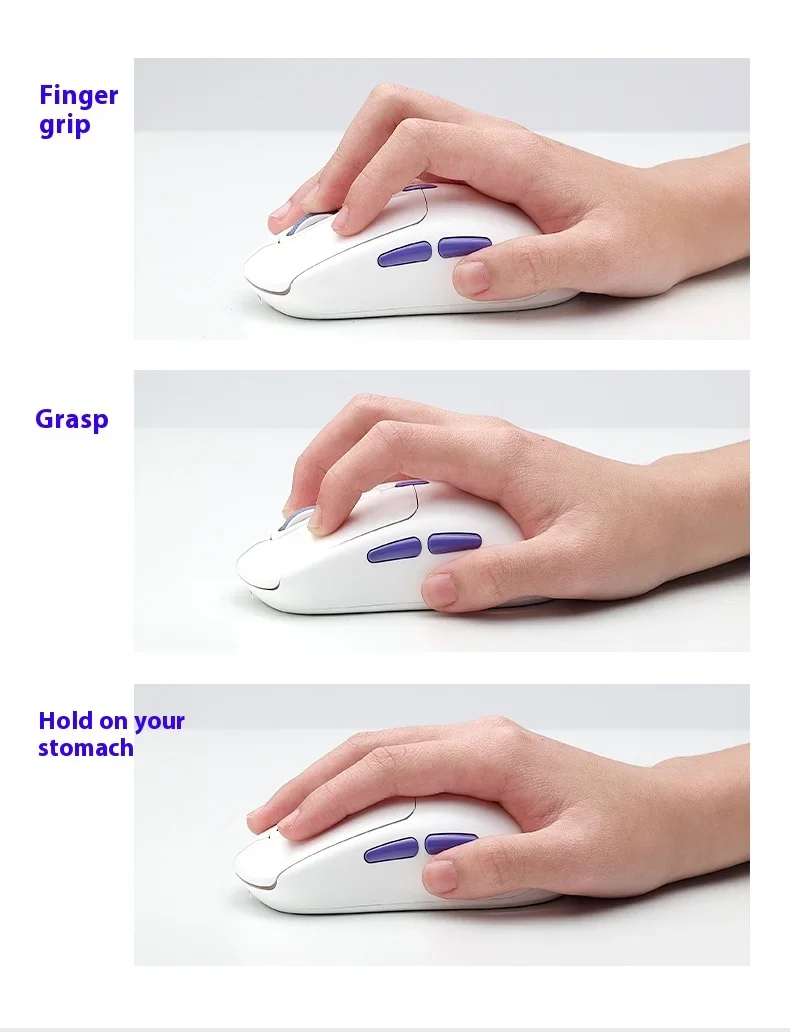 Finger grip

Grasp

Hold on your stomach