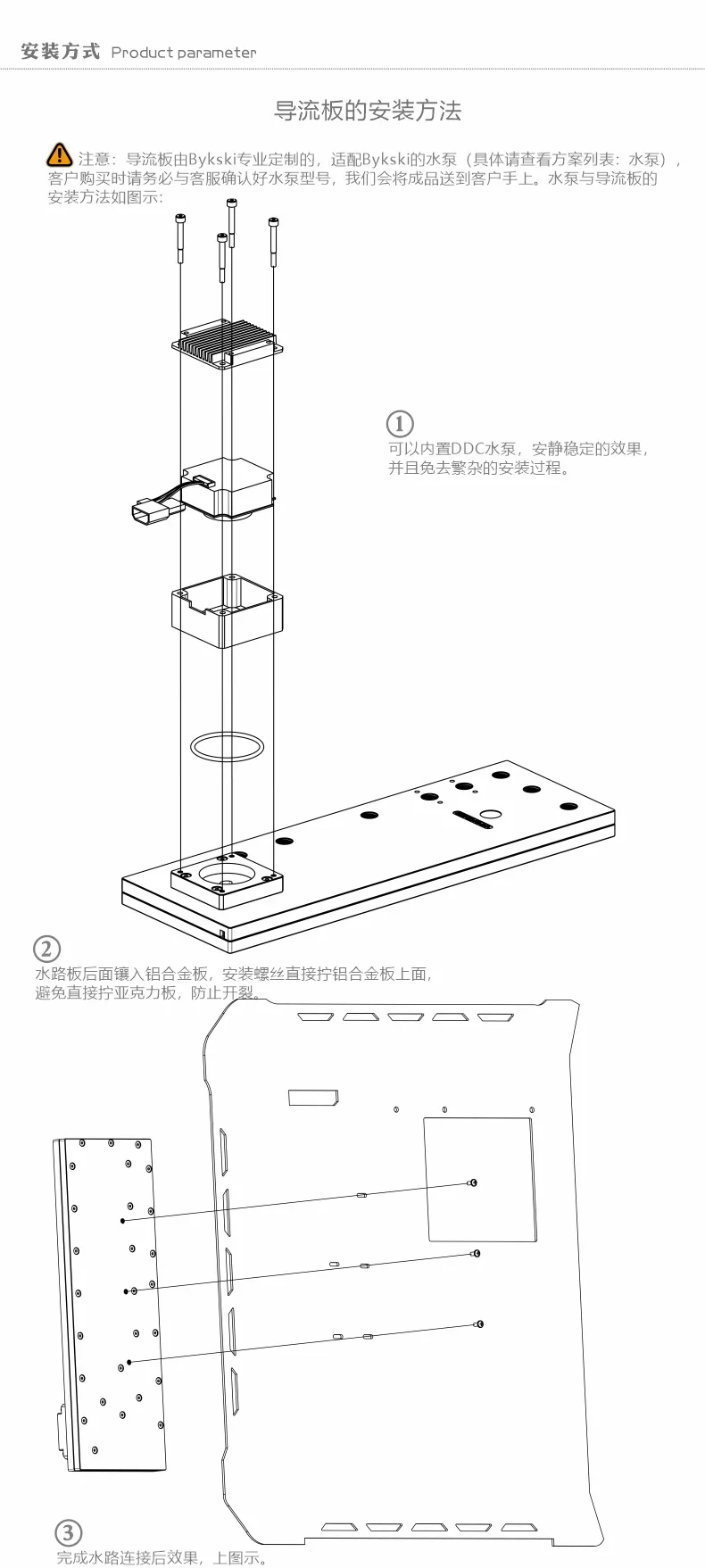 安装方式 Product parameter

导流板的安装方法

注意：导流板由Bykski专业定制的，适配Bykski的水泵（具体请查看方案列表：水泵），客户购买时请务必与客服确认好水泵型号，我们会将成品送到客户手上。水泵与导流板的安装方法如图示：

①
可以内置DDC水泵，安静稳定的效果，并且免去繁杂的安装过程。

②
水路板后面镶入铝合金板，安装螺丝直接拧铝合金板上面，避免直接拧亚克力板，防止开裂。

③
完成水路连接后效果，上图示。