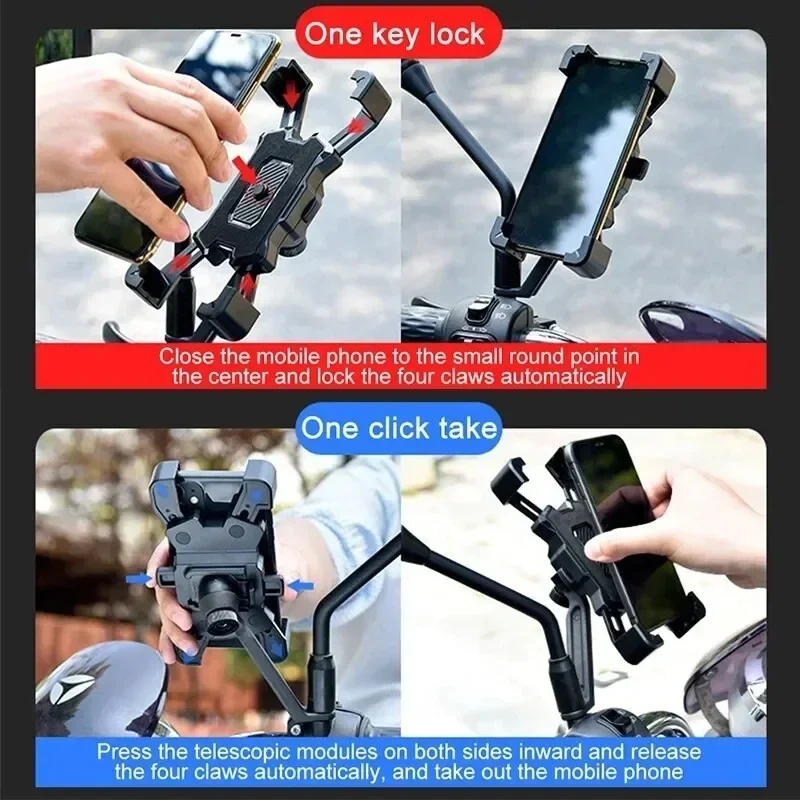 One key lock

Close the mobile phone to the small round point in the center and lock the four claws automatically

One click take

Press the telescopic modules on both sides inward and release the four claws automatically, and take out the mobile phone