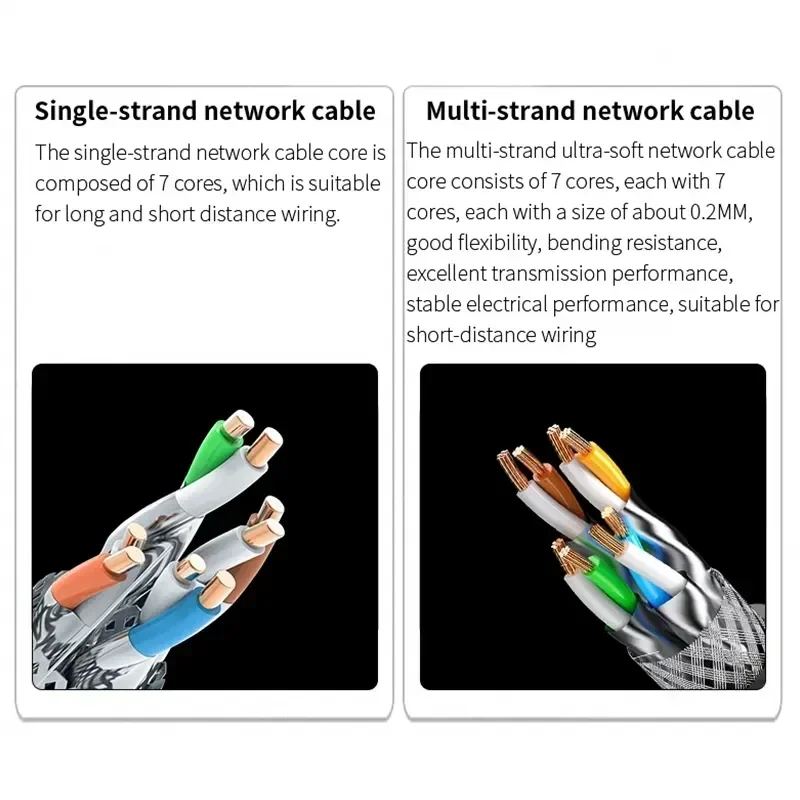 Single-strand network cable

The single-strand network cable core is composed of 7 cores, which is suitable for long and short distance wiring.

Multi-strand network cable

The multi-strand ultra-soft network cable core consists of 7 cores, each with 7 cores, each with a size of about 0.2MM, good flexibility, bending resistance, excellent transmission performance, stable electrical performance, suitable for short-distance wiring