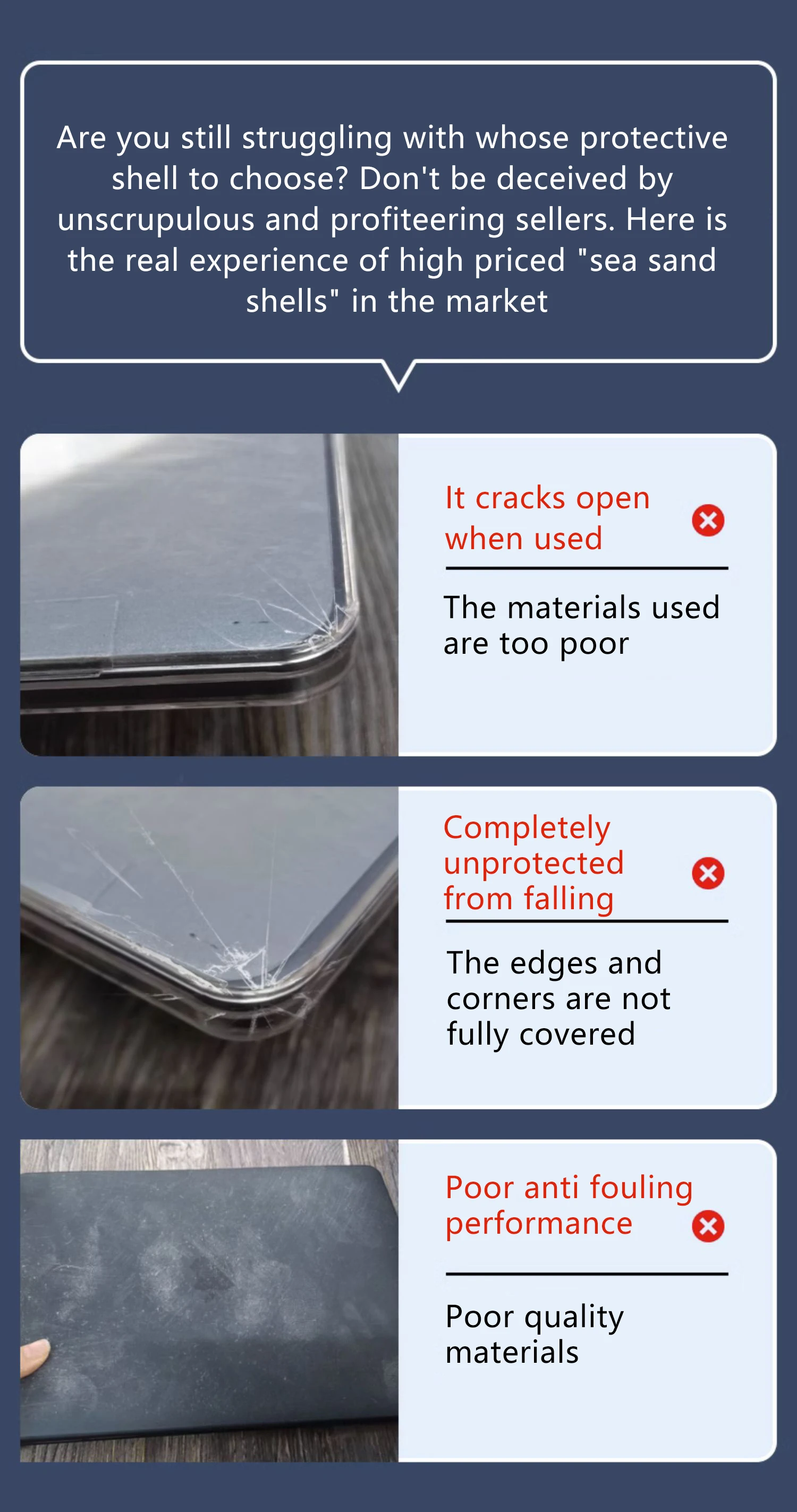 Are you still struggling with whose protective shell to choose? Don't be deceived by unscrupulous and profiteering sellers. Here is the real experience of high priced "sea sand shells" in the market

It cracks open when used

The materials used are too poor

Completely unprotected from falling

The edges and corners are not fully covered

Poor anti fouling performance

Poor quality materials