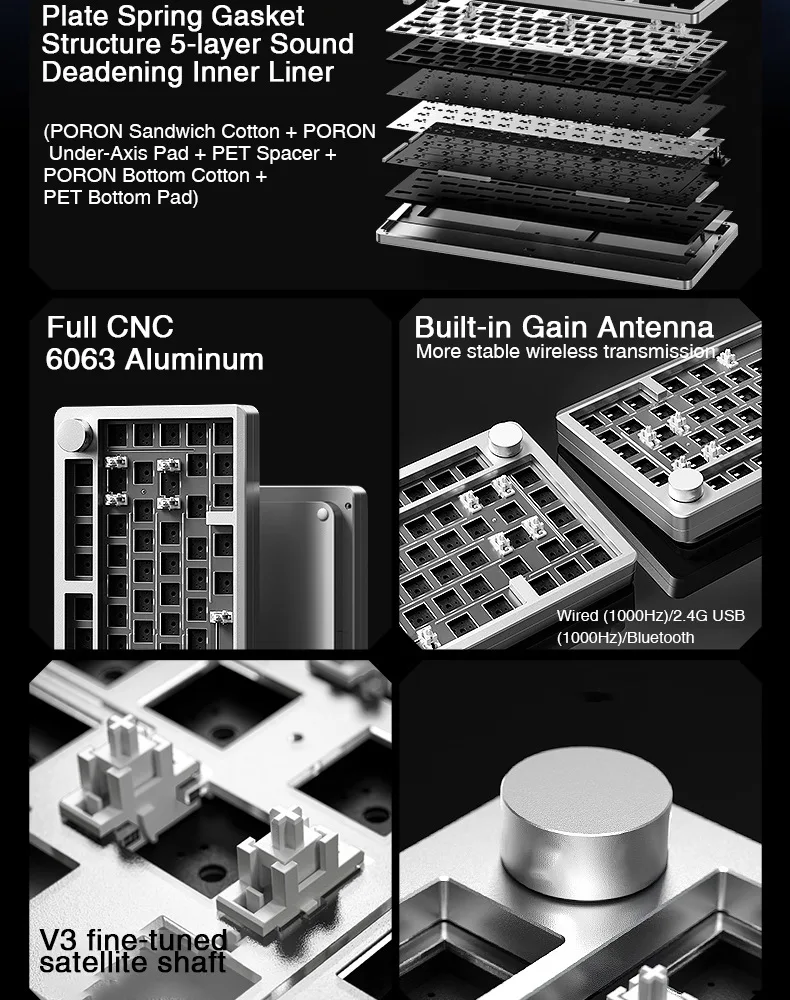 Plate Spring Gasket Structure 5-layer Sound Deadening Inner Liner

(PORON Sandwich Cotton + PORON Under-Axis Pad + PET Spacer + PORON Bottom Cotton + PET Bottom Pad)

Full CNC 6063 Aluminum

Built-in Gain Antenna
More stable wireless transmission

Wired (1000Hz)/2.4G USB (1000Hz)/Bluetooth

V3 fine-tuned satellite shaft