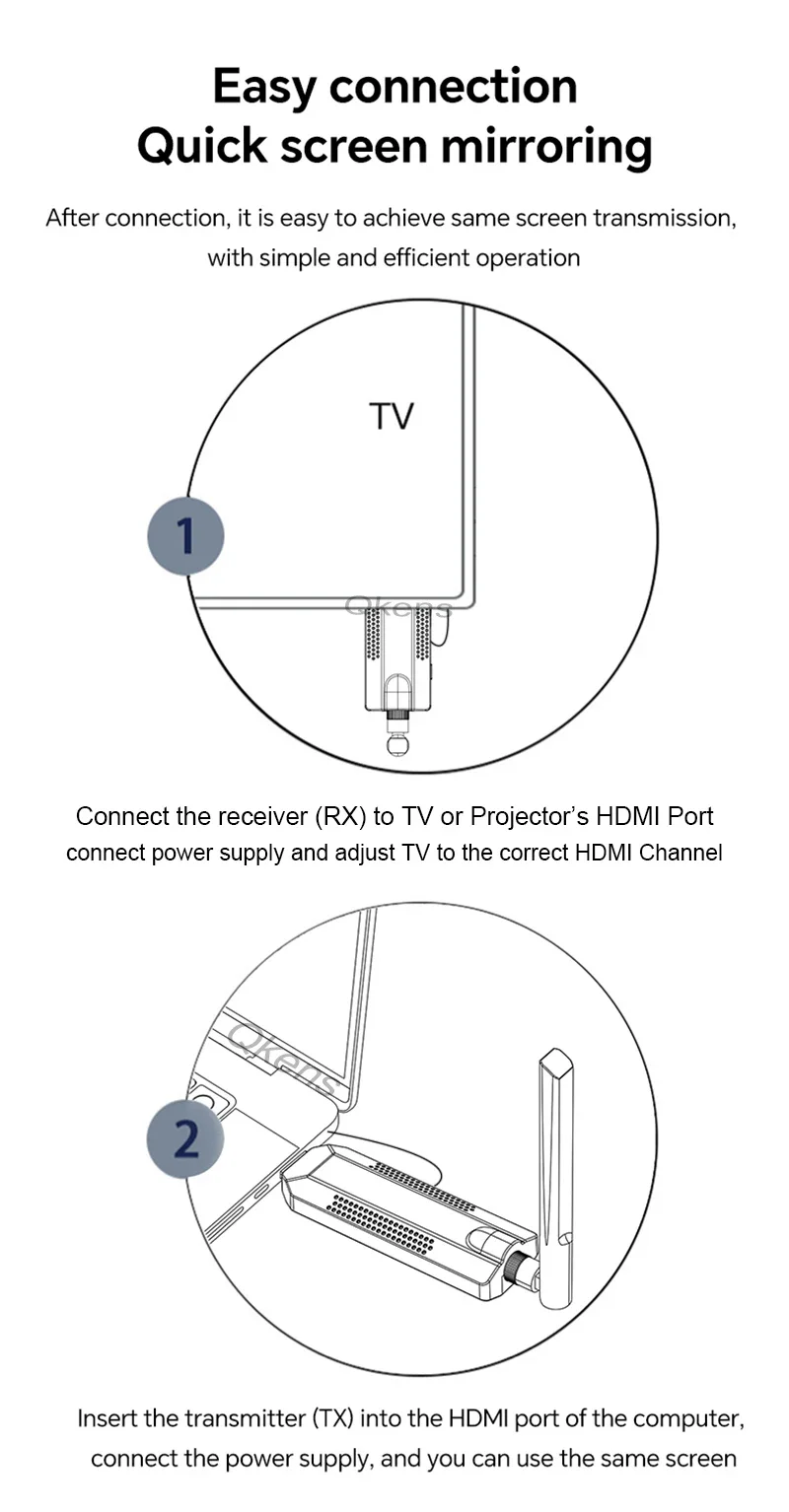 Easy connection
Quick screen mirroring

After connection, it is easy to achieve same screen transmission, with simple and efficient operation

TV

1

Qkens

Connect the receiver (RX) to TV or Projector's HDMI Port
connect power supply and adjust TV to the correct HDMI Channel

Qkens

2

Insert the transmitter (TX) into the HDMI port of the computer, connect the power supply, and you can use the same screen