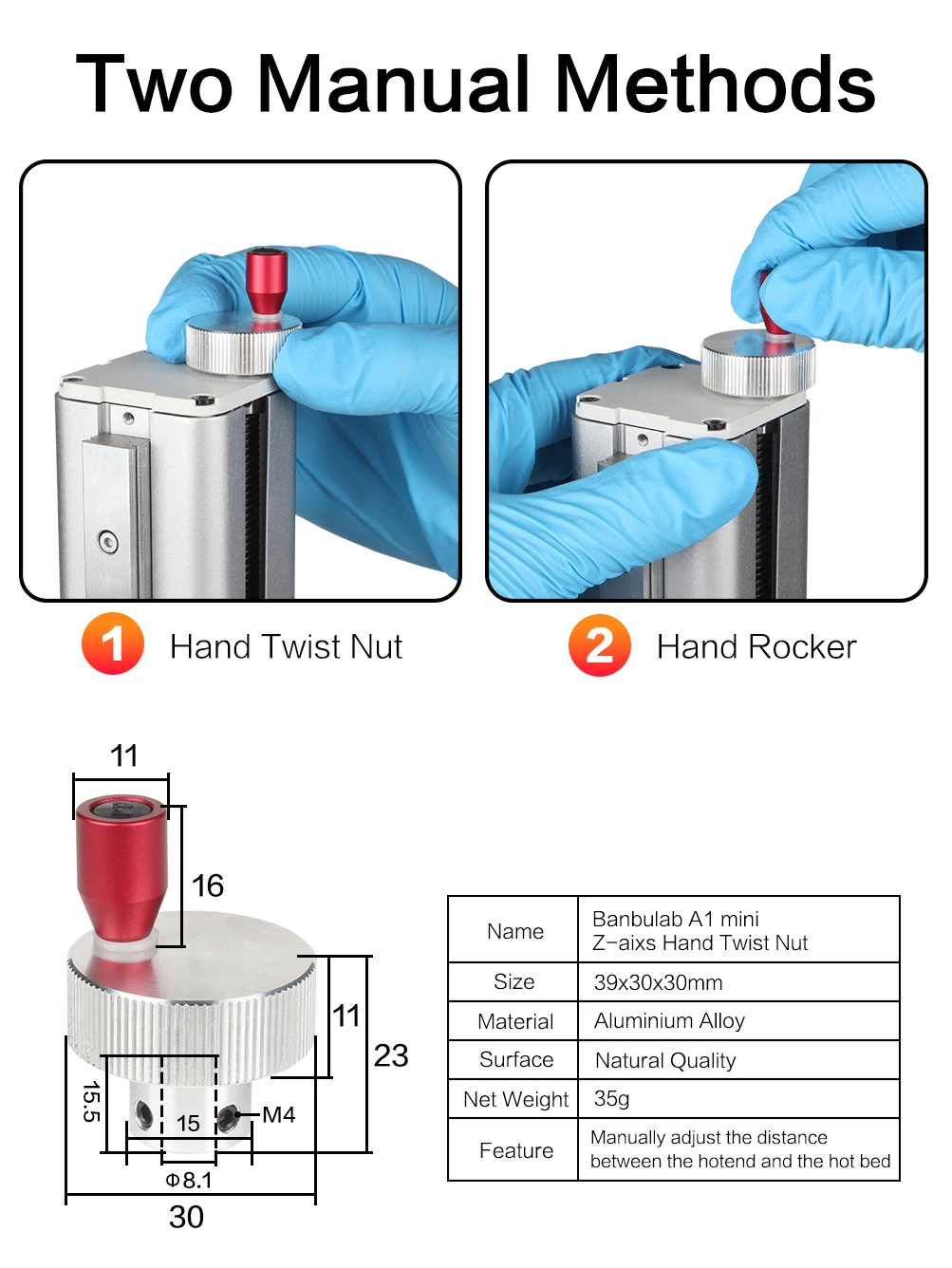 Two Manual Methods

1 Hand Twist Nut

2 Hand Rocker

11

16

11

23

15.5

15

M4

Φ8.1

30

| Name | Banbulab A1 mini Z-aixs Hand Twist Nut |
|---|---|
| Size | 39x30x30mm |
| Material | Aluminium Alloy |
| Surface | Natural Quality |
| Net Weight | 35g |
| Feature | Manually adjust the distance between the hotend and the hot bed |