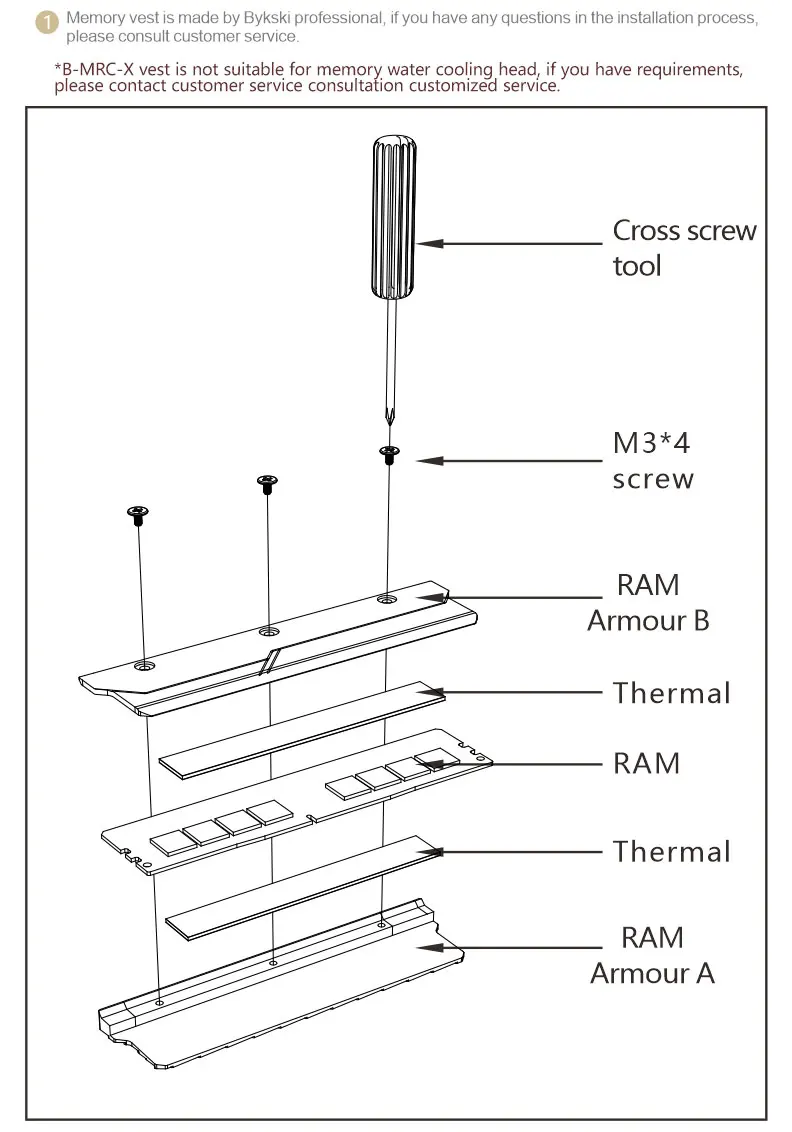 1 Memory vest is made by Bykski professional, if you have any questions in the installation process, please consult customer service.

*B-MRC-X vest is not suitable for memory water cooling head, if you have requirements, please contact customer service consultation customized service.

Cross screw tool

M3*4 screw

RAM Armour B

Thermal

RAM

Thermal

RAM Armour A