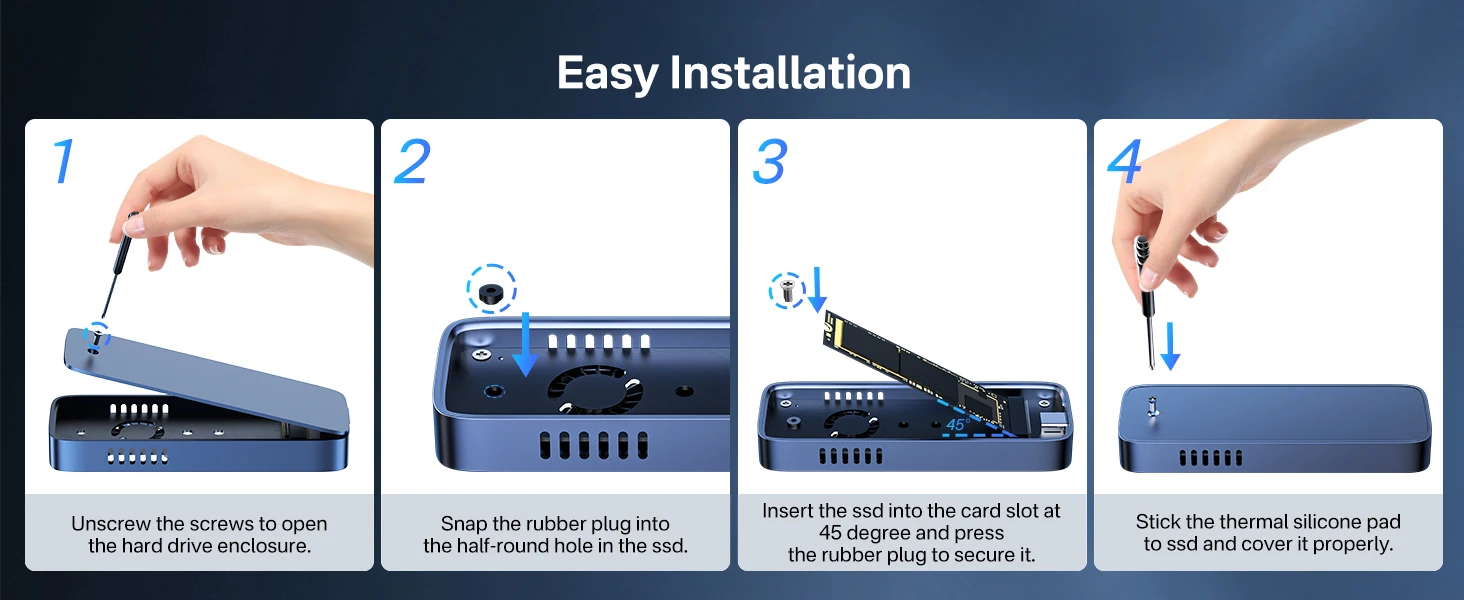 Easy Installation

1

Unscrew the screws to open the hard drive enclosure.

2

Snap the rubber plug into the half-round hole in the ssd.

3

45°

Insert the ssd into the card slot at 45 degree and press the rubber plug to secure it.

4

Stick the thermal silicone pad to ssd and cover it properly.