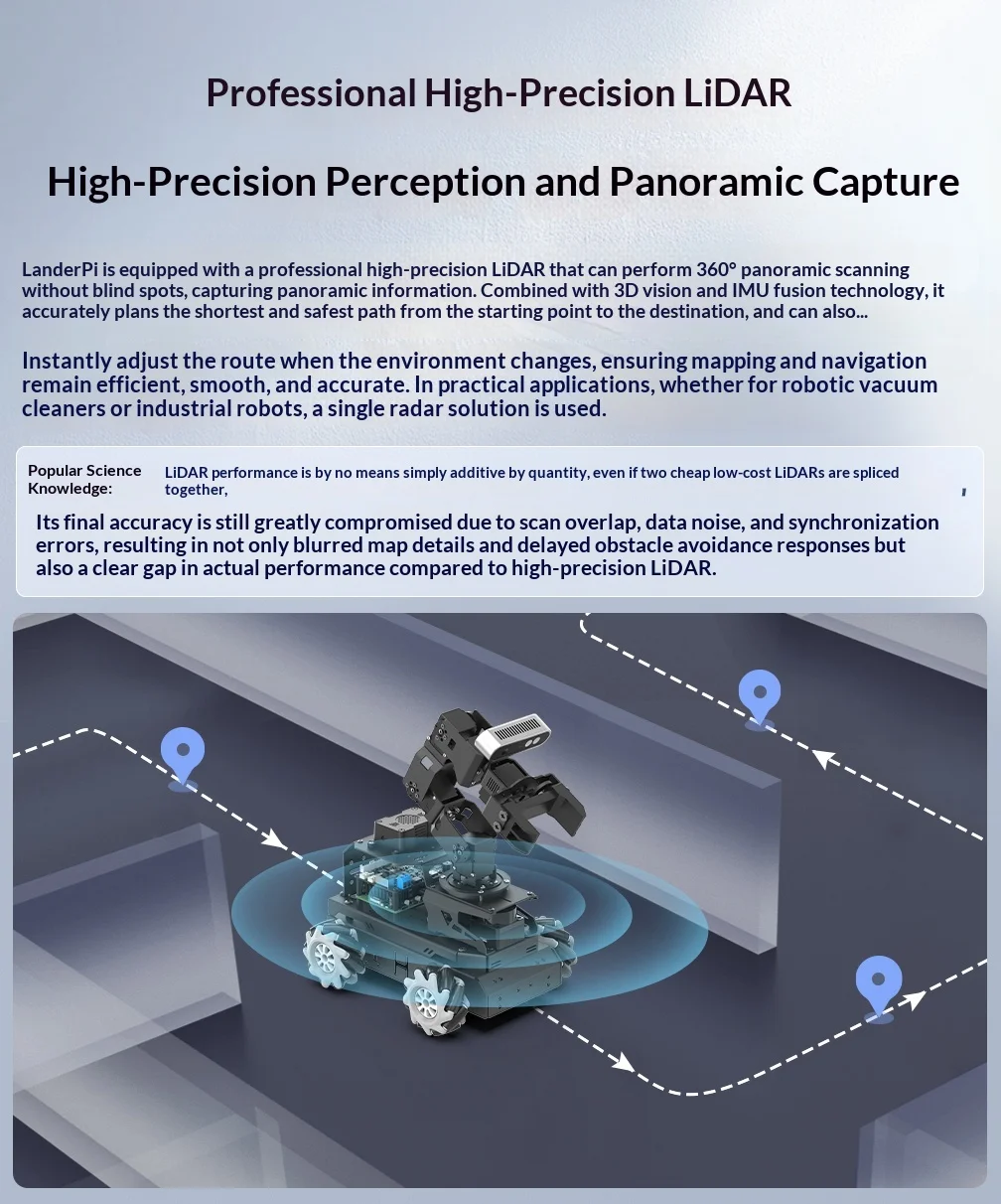 Professional High-Precision LiDAR

High-Precision Perception and Panoramic Capture

LanderPi is equipped with a professional high-precision LiDAR that can perform 360° panoramic scanning without blind spots, capturing panoramic information. Combined with 3D vision and IMU fusion technology, it accurately plans the shortest and safest path from the starting point to the destination, and can also...

Instantly adjust the route when the environment changes, ensuring mapping and navigation remain efficient, smooth, and accurate. In practical applications, whether for robotic vacuum cleaners or industrial robots, a single radar solution is used.

Popular Science Knowledge: LiDAR performance is by no means simply additive by quantity, even if two cheap low-cost LiDARs are spliced together,

Its final accuracy is still greatly compromised due to scan overlap, data noise, and synchronization errors, resulting in not only blurred map details and delayed obstacle avoidance responses but also a clear gap in actual performance compared to high-precision LiDAR.