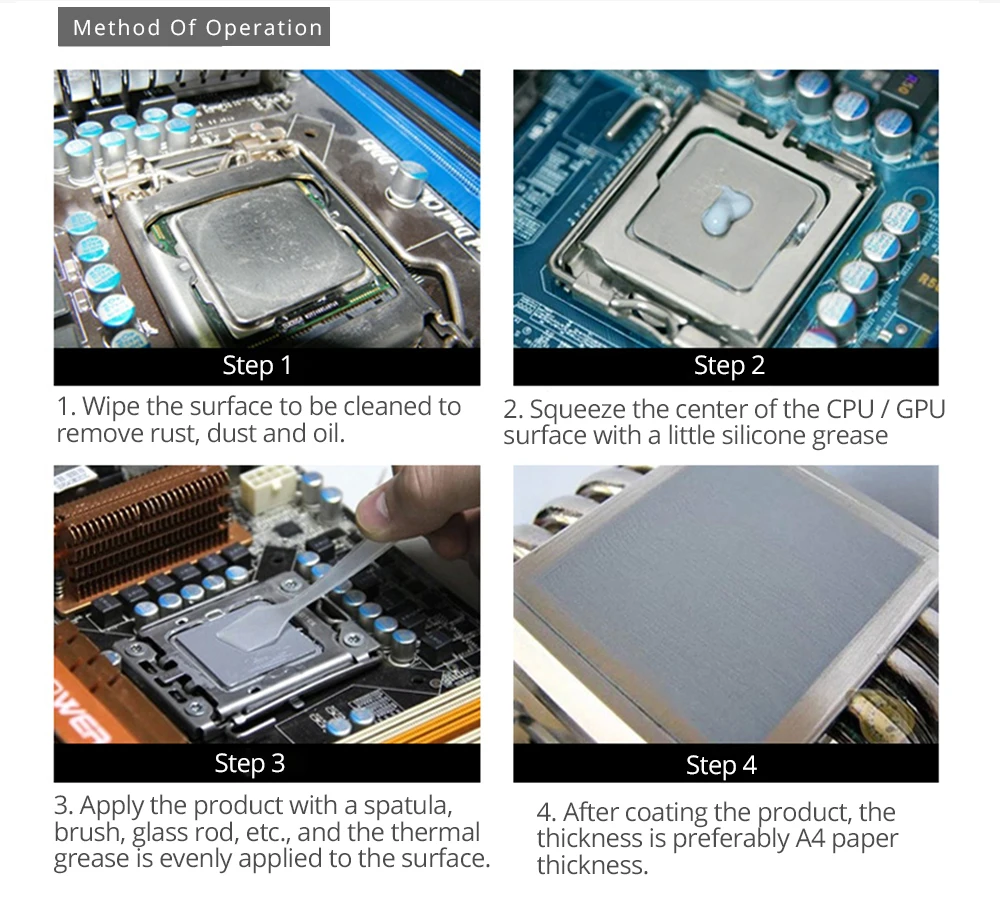 Method Of Operation

Step 1

1. Wipe the surface to be cleaned to remove rust, dust and oil.

Step 2

2. Squeeze the center of the CPU / GPU surface with a little silicone grease

Step 3

3. Apply the product with a spatula, brush, glass rod, etc., and the thermal grease is evenly applied to the surface.

Step 4

4. After coating the product, the thickness is preferably A4 paper thickness.