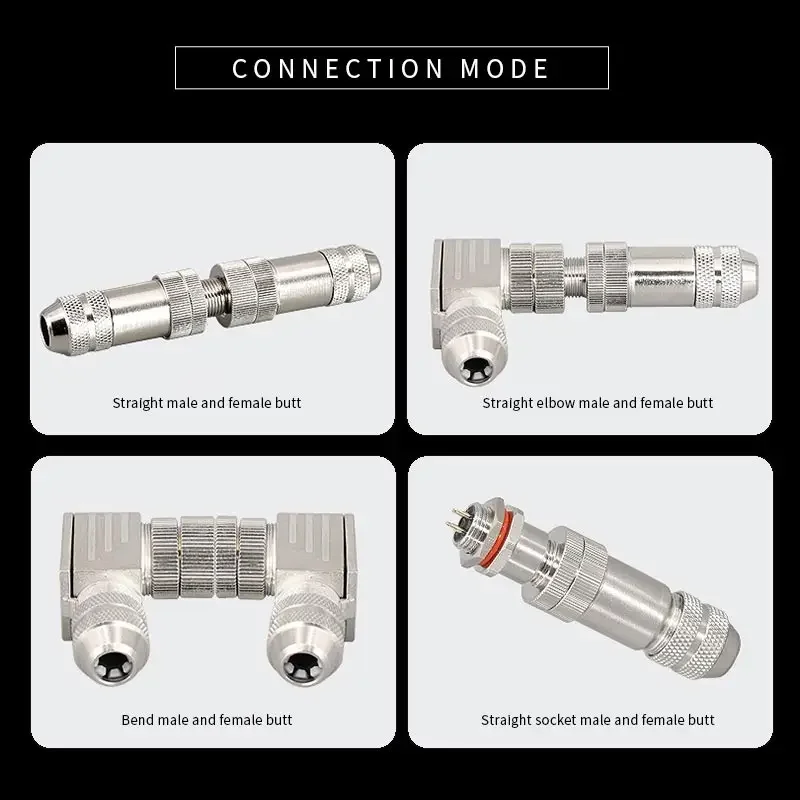 CONNECTION MODE

Straight male and female butt

Straight elbow male and female butt

Bend male and female butt

Straight socket male and female butt