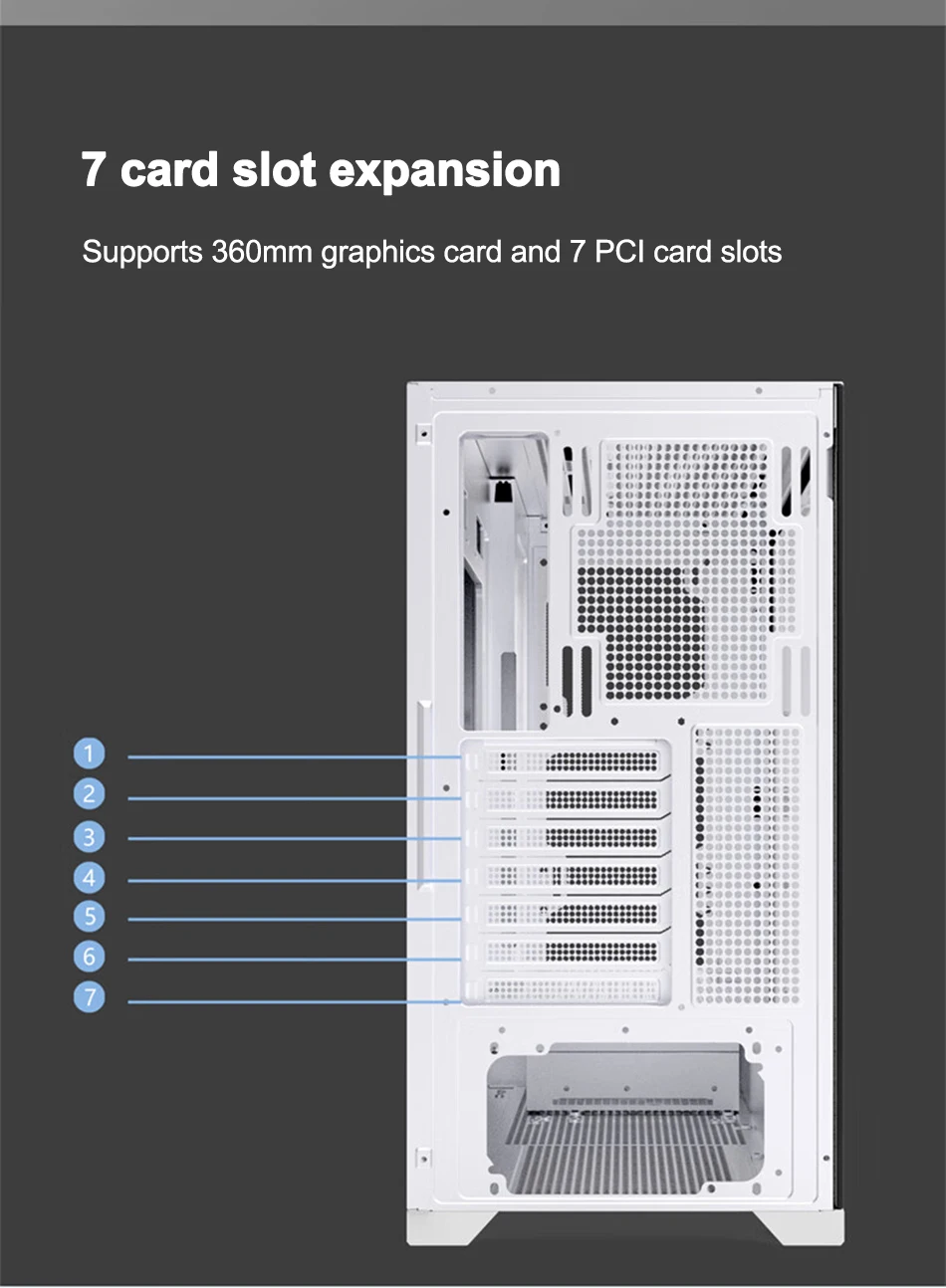 7 card slot expansion

Supports 360mm graphics card and 7 PCI card slots

1
2
3
4
5
6
7