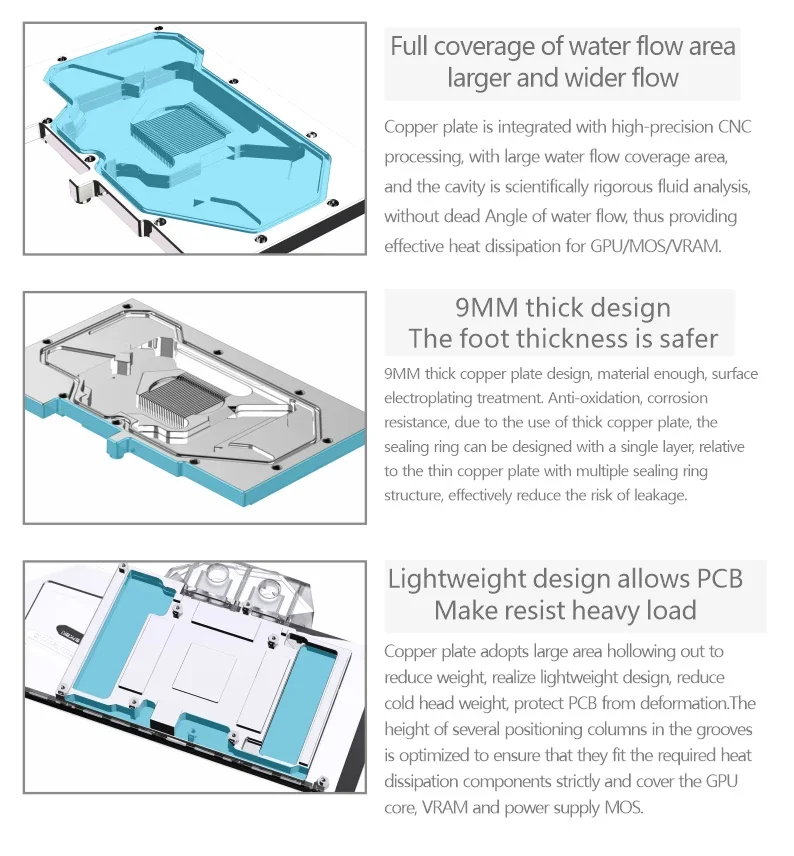 Full coverage of water flow area
larger and wider flow

Copper plate is integrated with high-precision CNC processing, with large water flow coverage area, and the cavity is scientifically rigorous fluid analysis, without dead Angle of water flow, thus providing effective heat dissipation for GPU/MOS/VRAM.

9MM thick design
The foot thickness is safer

9MM thick copper plate design, material enough, surface electroplating treatment. Anti-oxidation, corrosion resistance, due to the use of thick copper plate, the sealing ring can be designed with a single layer, relative to the thin copper plate with multiple sealing ring structure, effectively reduce the risk of leakage.

Lightweight design allows PCB
Make resist heavy load

Copper plate adopts large area hollowing out to reduce weight, realize lightweight design, reduce cold head weight, protect PCB from deformation.The height of several positioning columns in the grooves is optimized to ensure that they fit the required heat dissipation components strictly and cover the GPU core, VRAM and power supply MOS.