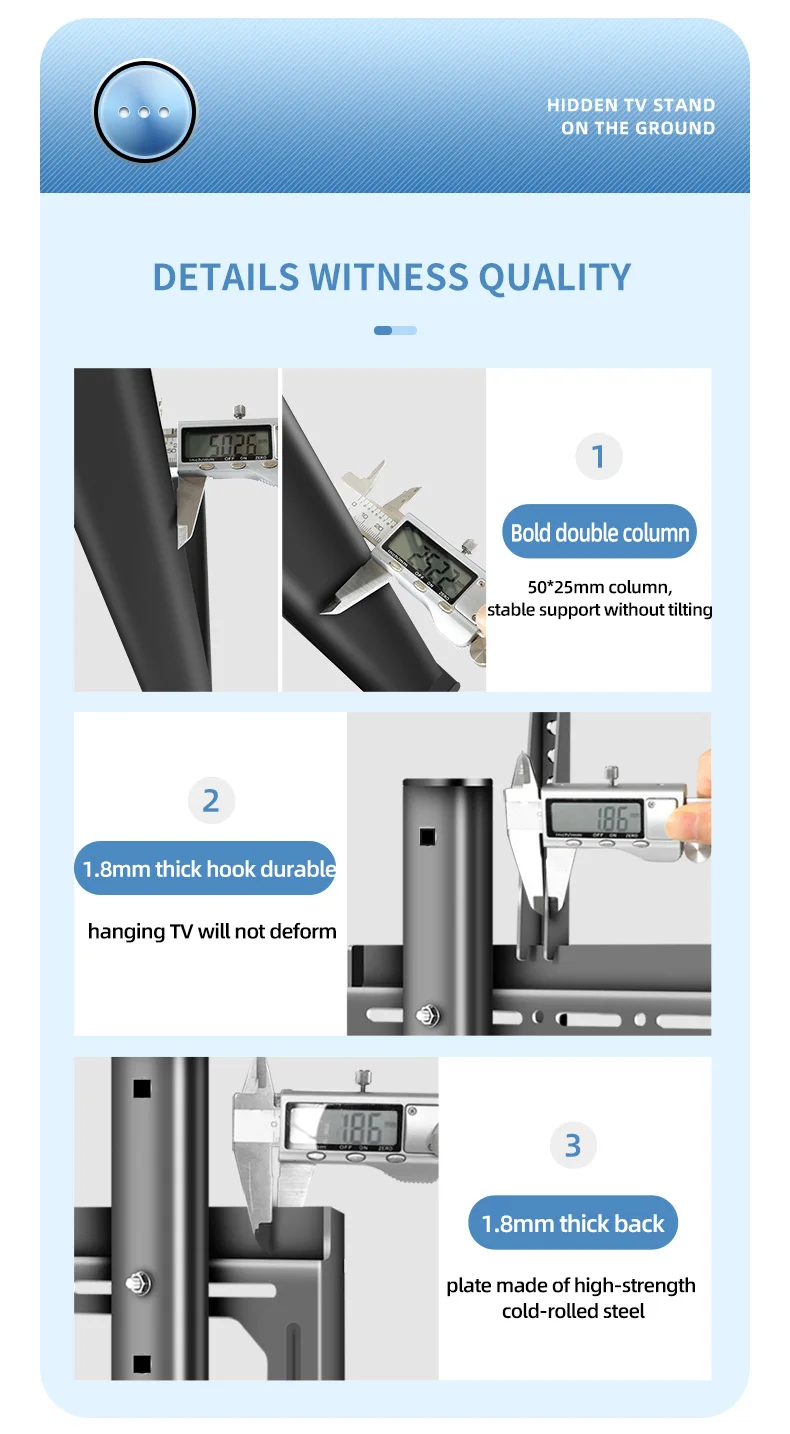 HIDDEN TV STAND ON THE GROUND

DETAILS WITNESS QUALITY

50.26

25.22

1

Bold double column

50*25mm column, stable support without tilting

2

1.8mm thick hook durable

hanging TV will not deform

1.86

1.86

3

1.8mm thick back

plate made of high-strength cold-rolled steel