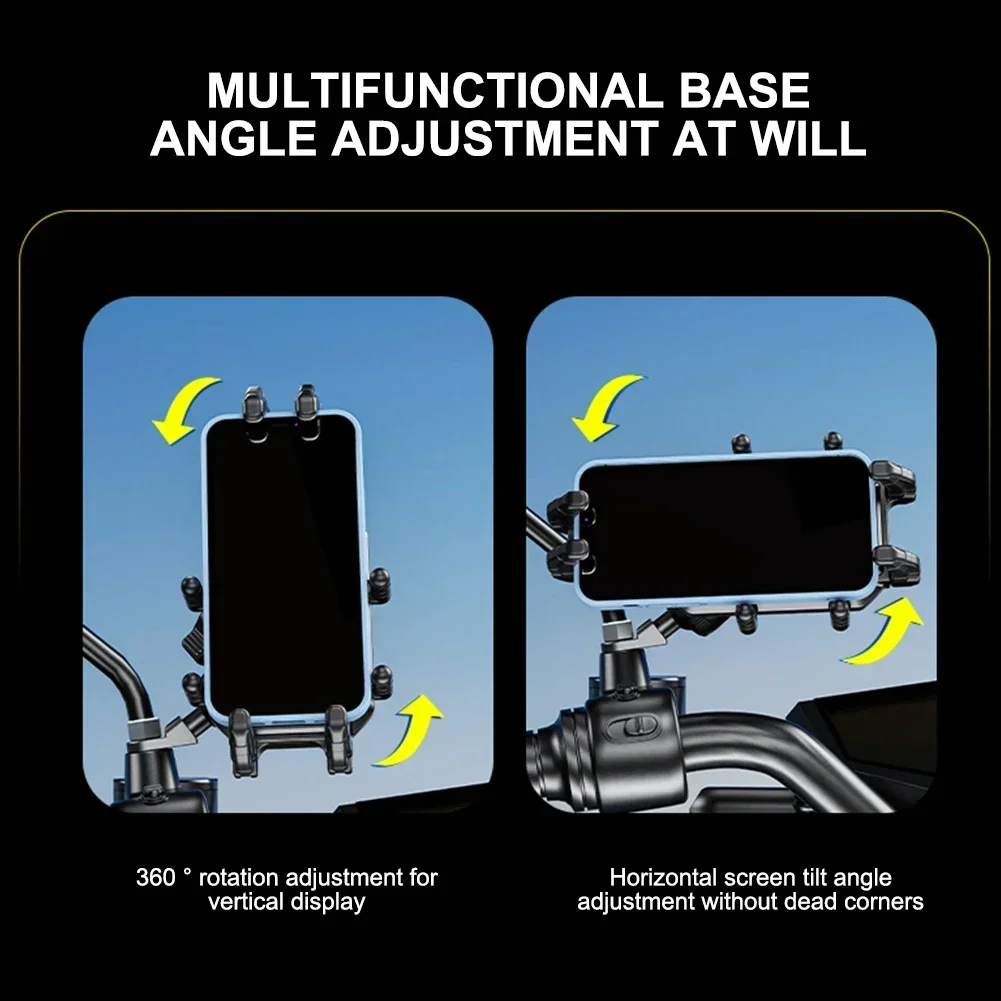 MULTIFUNCTIONAL BASE
ANGLE ADJUSTMENT AT WILL

360 ° rotation adjustment for vertical display

Horizontal screen tilt angle adjustment without dead corners