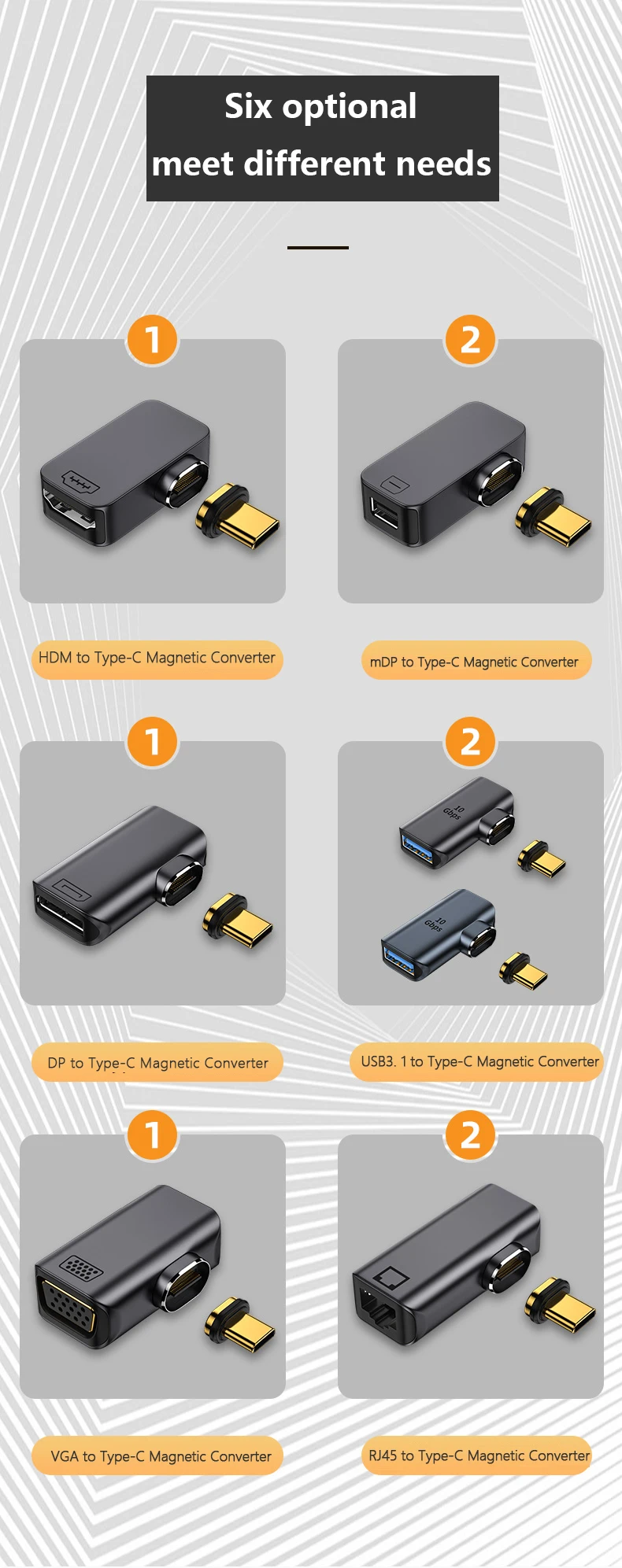 Six optional
meet different needs

1

HDM to Type-C Magnetic Converter

2

mDP to Type-C Magnetic Converter

1

DP to Type-C Magnetic Converter

2

10 Gbps

10 Gbps

USB3. 1 to Type-C Magnetic Converter

1

VGA to Type-C Magnetic Converter

2

RJ45 to Type-C Magnetic Converter