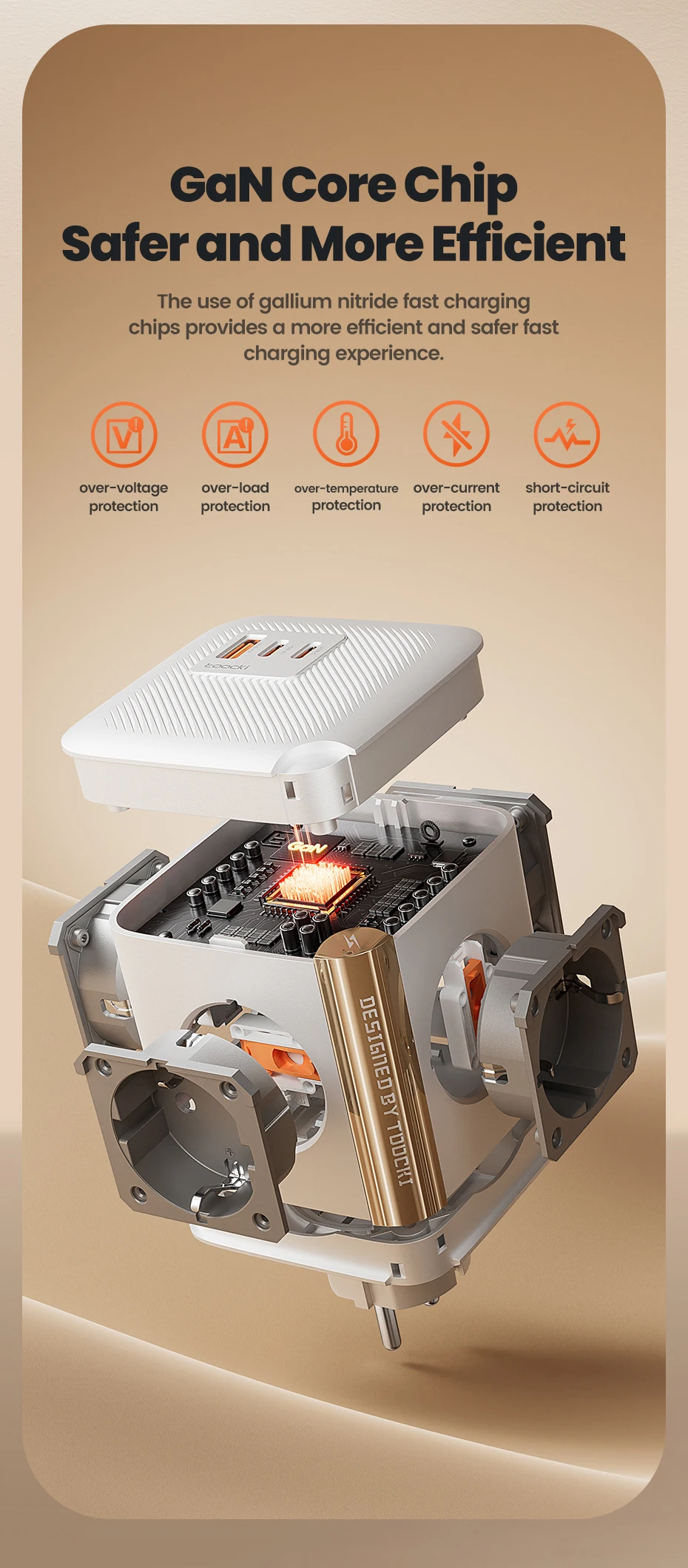 GaN Core Chip
Safer and More Efficient

The use of gallium nitride fast charging chips provides a more efficient and safer fast charging experience.

V

over-voltage protection

A

over-load protection

over-temperature protection

over-current protection

short-circuit protection

toocki

GaN

DESIGNED BY TOOCKI