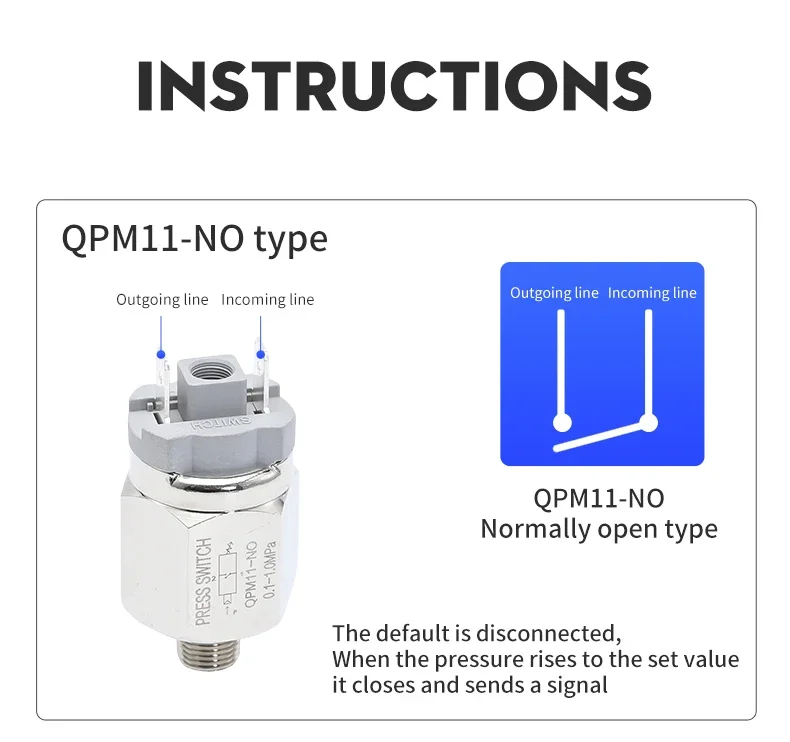 INSTRUCTIONS

QPM11-NO type

Outgoing line Incoming line

SWITCH

PRESS SWITCH
QPM11-NO
0.1-1.0MPa

Outgoing line Incoming line

QPM11-NO
Normally open type

The default is disconnected,
When the pressure rises to the set value it closes and sends a signal