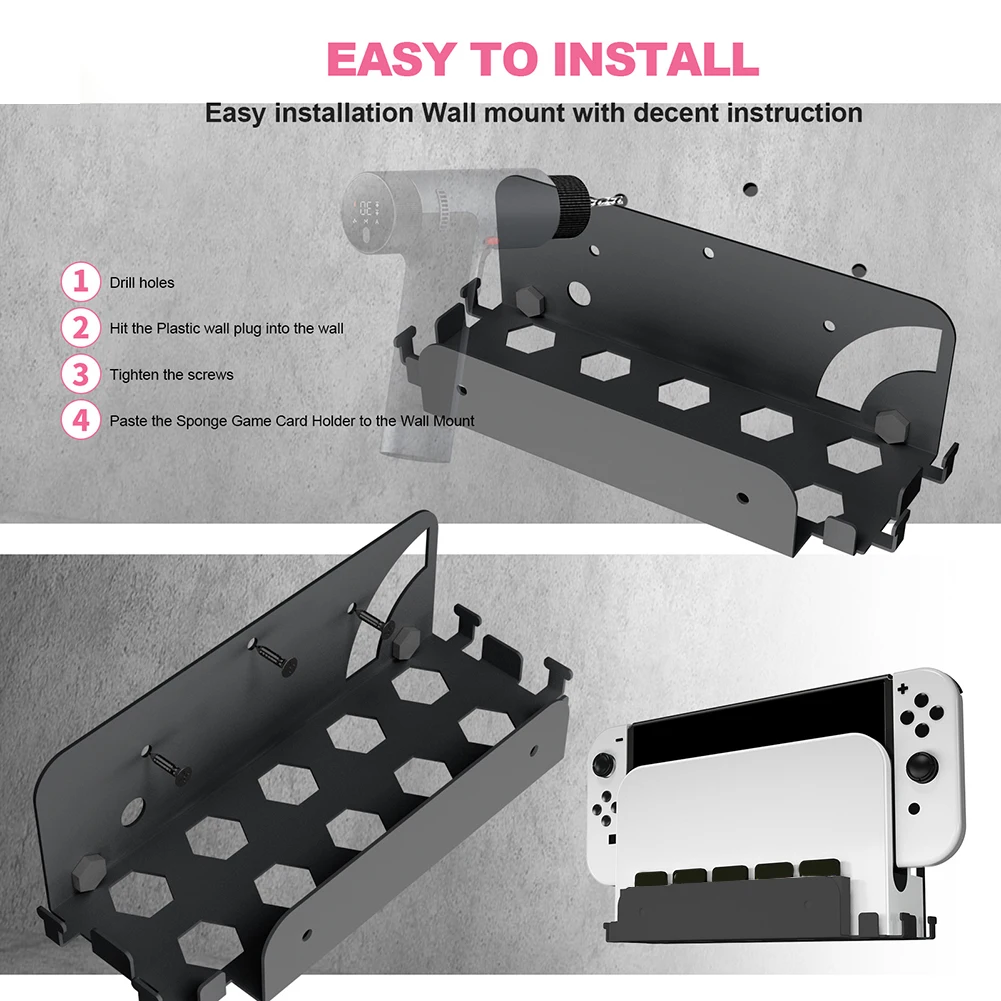 EASY TO INSTALL

Easy installation Wall mount with decent instruction

1 Drill holes

2 Hit the Plastic wall plug into the wall

3 Tighten the screws

4 Paste the Sponge Game Card Holder to the Wall Mount