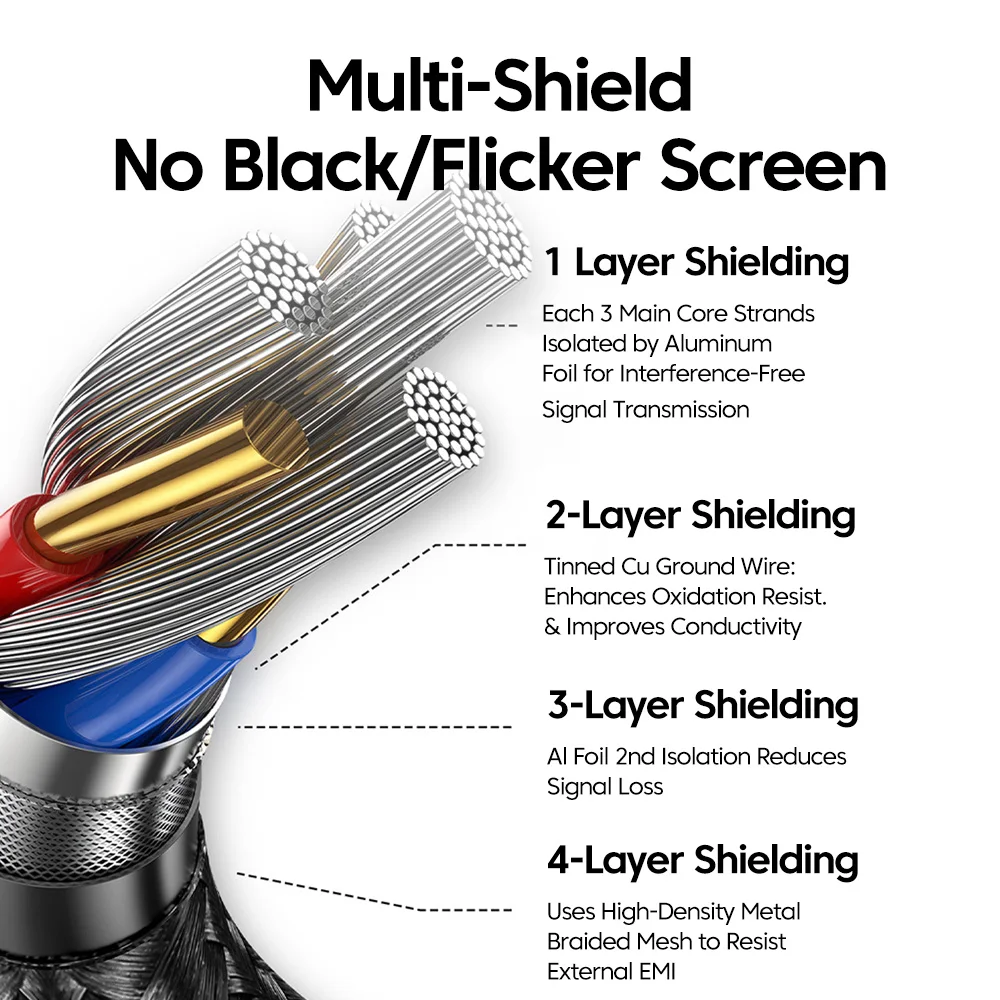 Multi-Shield
No Black/Flicker Screen

1 Layer Shielding

Each 3 Main Core Strands Isolated by Aluminum Foil for Interference-Free Signal Transmission

2-Layer Shielding

Tinned Cu Ground Wire: Enhances Oxidation Resist. & Improves Conductivity

3-Layer Shielding

Al Foil 2nd Isolation Reduces Signal Loss

4-Layer Shielding

Uses High-Density Metal Braided Mesh to Resist External EMI