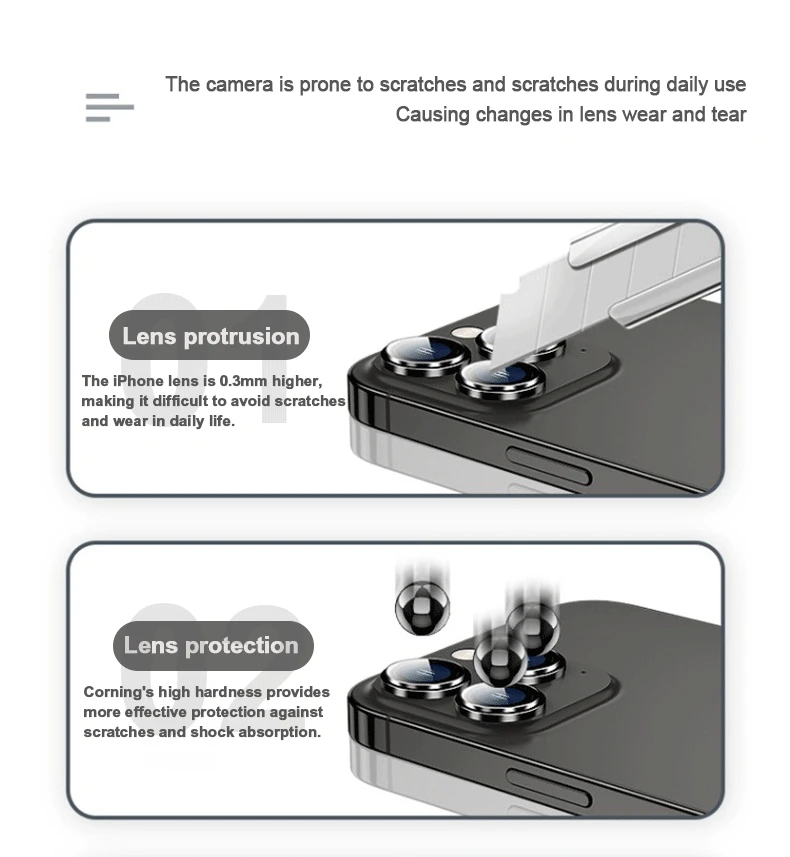 The camera is prone to scratches and scratches during daily use
Causing changes in lens wear and tear

01

Lens protrusion

The iPhone lens is 0.3mm higher, making it difficult to avoid scratches and wear in daily life.

02

Lens protection

Corning's high hardness provides more effective protection against scratches and shock absorption.