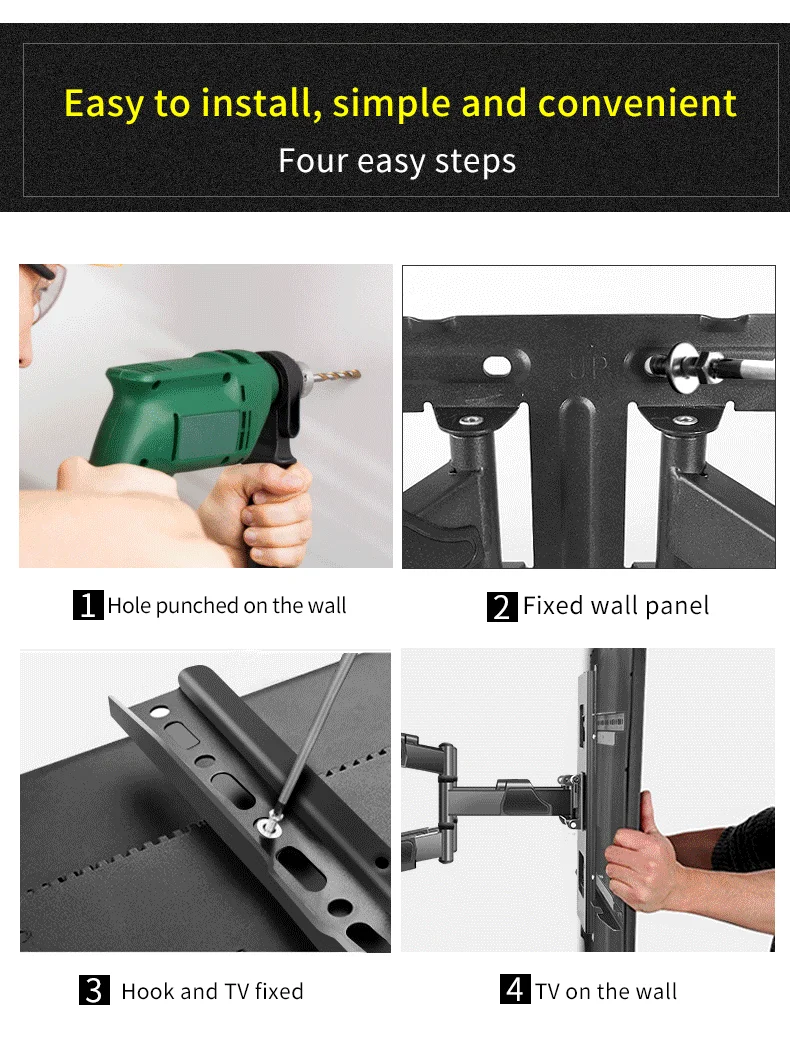 Easy to install, simple and convenient
Four easy steps

UP

1 Hole punched on the wall

2 Fixed wall panel

3 Hook and TV fixed

4 TV on the wall