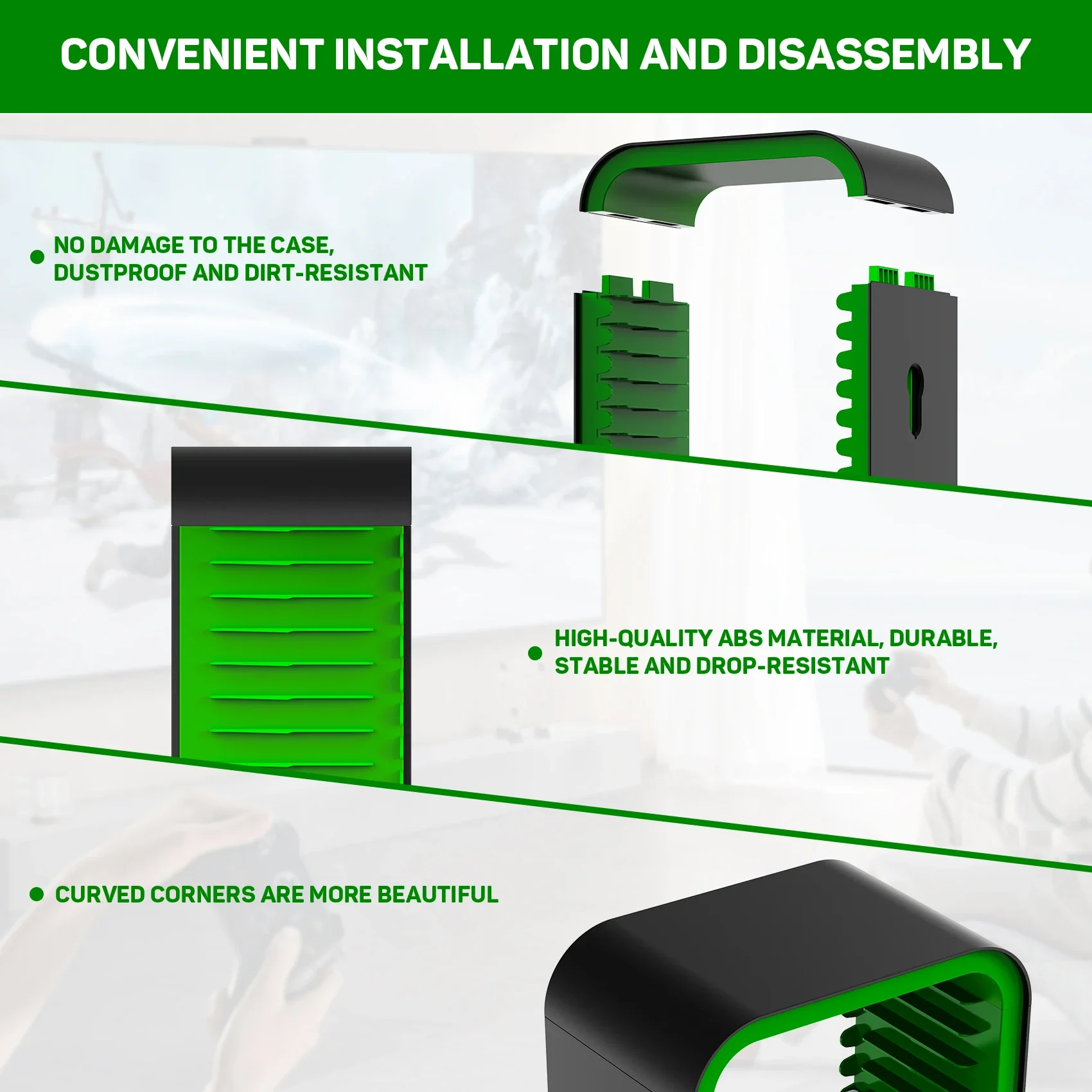 CONVENIENT INSTALLATION AND DISASSEMBLY

NO DAMAGE TO THE CASE, DUSTPROOF AND DIRT-RESISTANT

HIGH-QUALITY ABS MATERIAL, DURABLE, STABLE AND DROP-RESISTANT

CURVED CORNERS ARE MORE BEAUTIFUL