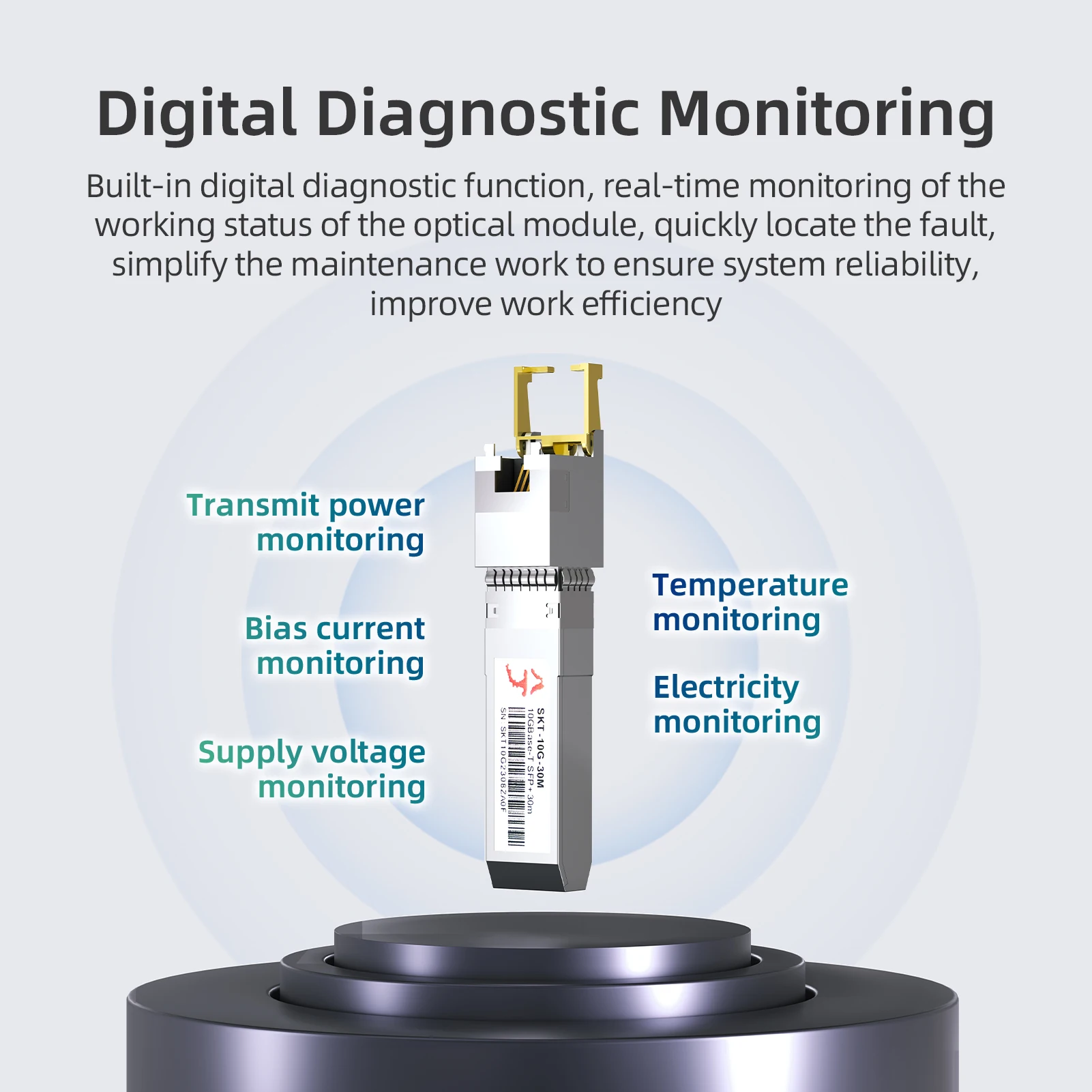 Digital Diagnostic Monitoring

Built-in digital diagnostic function, real-time monitoring of the working status of the optical module, quickly locate the fault, simplify the maintenance work to ensure system reliability, improve work efficiency

Transmit power monitoring

Bias current monitoring

Supply voltage monitoring

Temperature monitoring

Electricity monitoring

SKT-10G-30M
10GBase-T SFP+ 30m
SN SKT10G2308Z/A0F